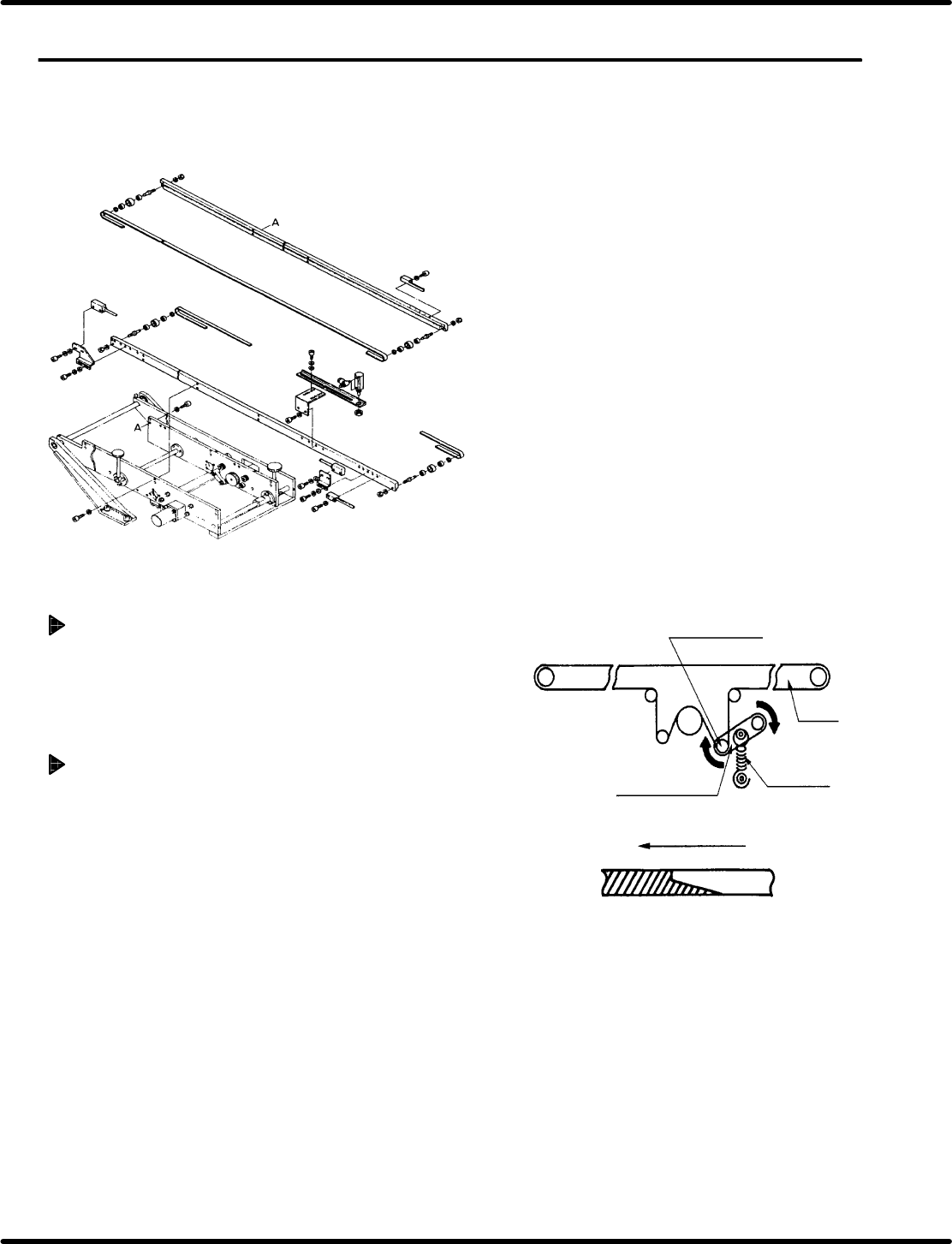 A

A