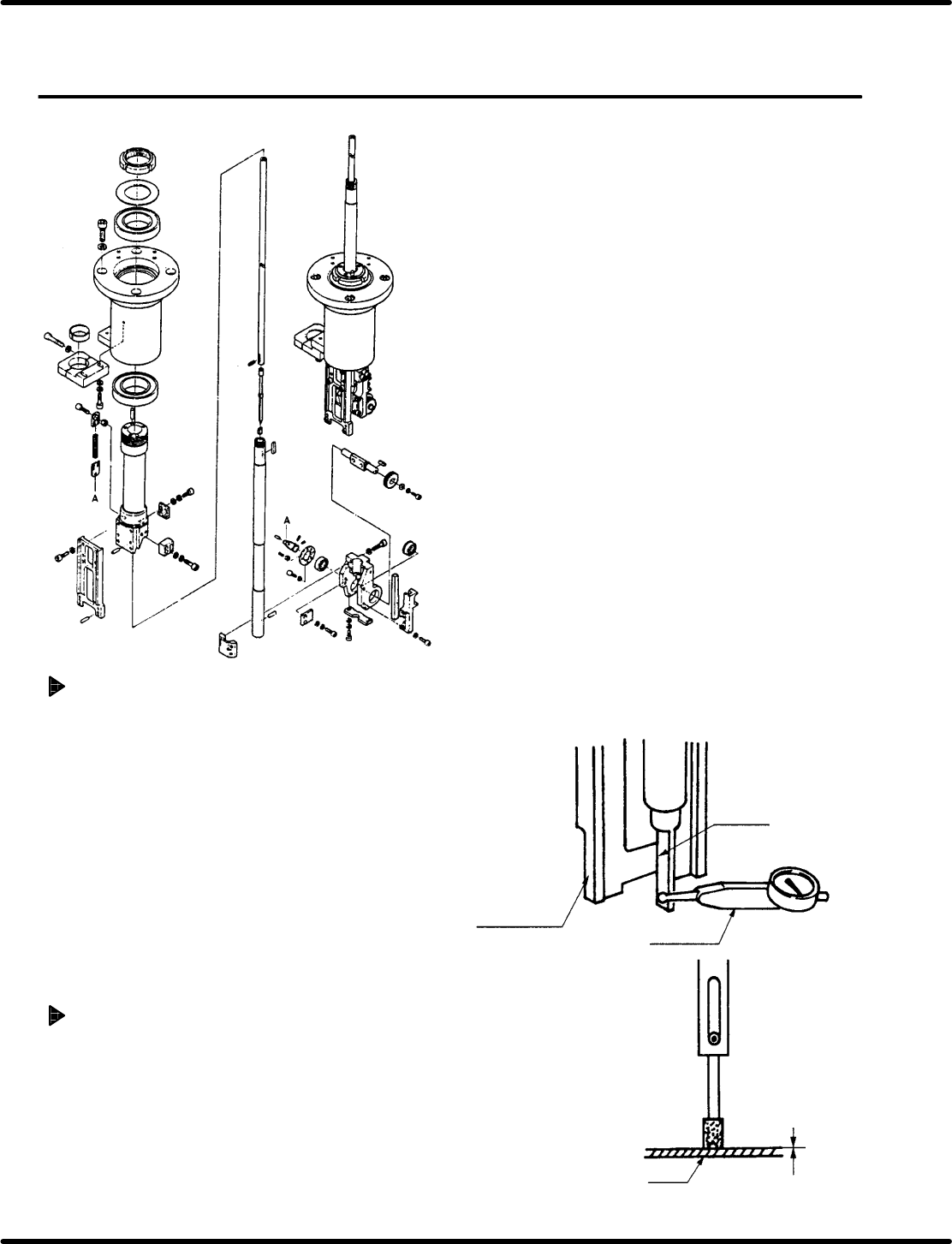 A

A