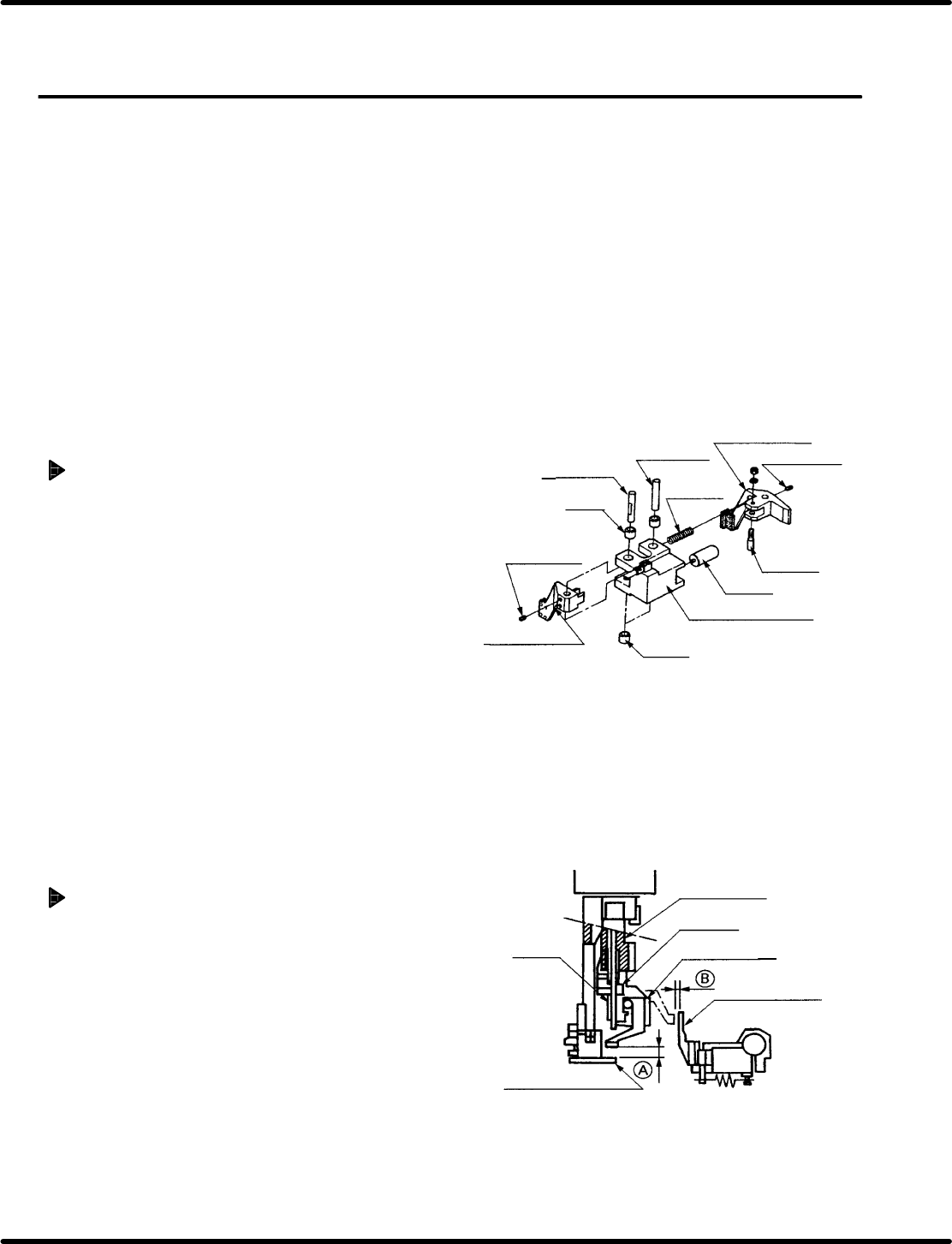 Ⓑ

Ⓐ