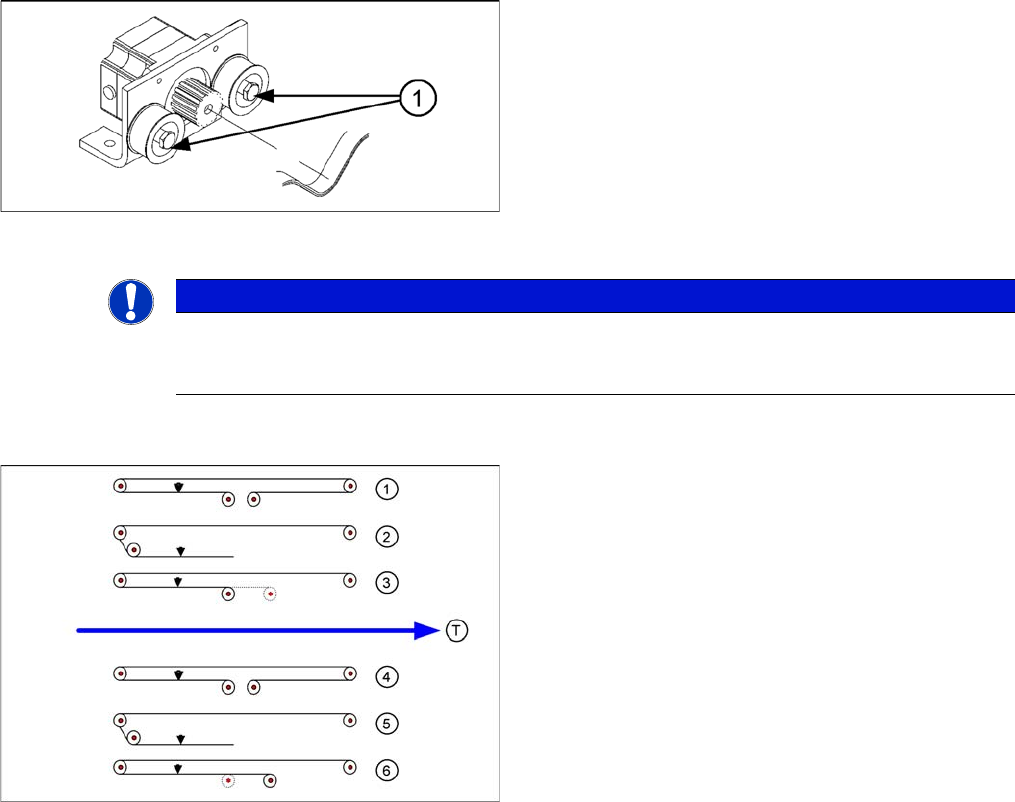 1

1
2
3
T
4
5
6