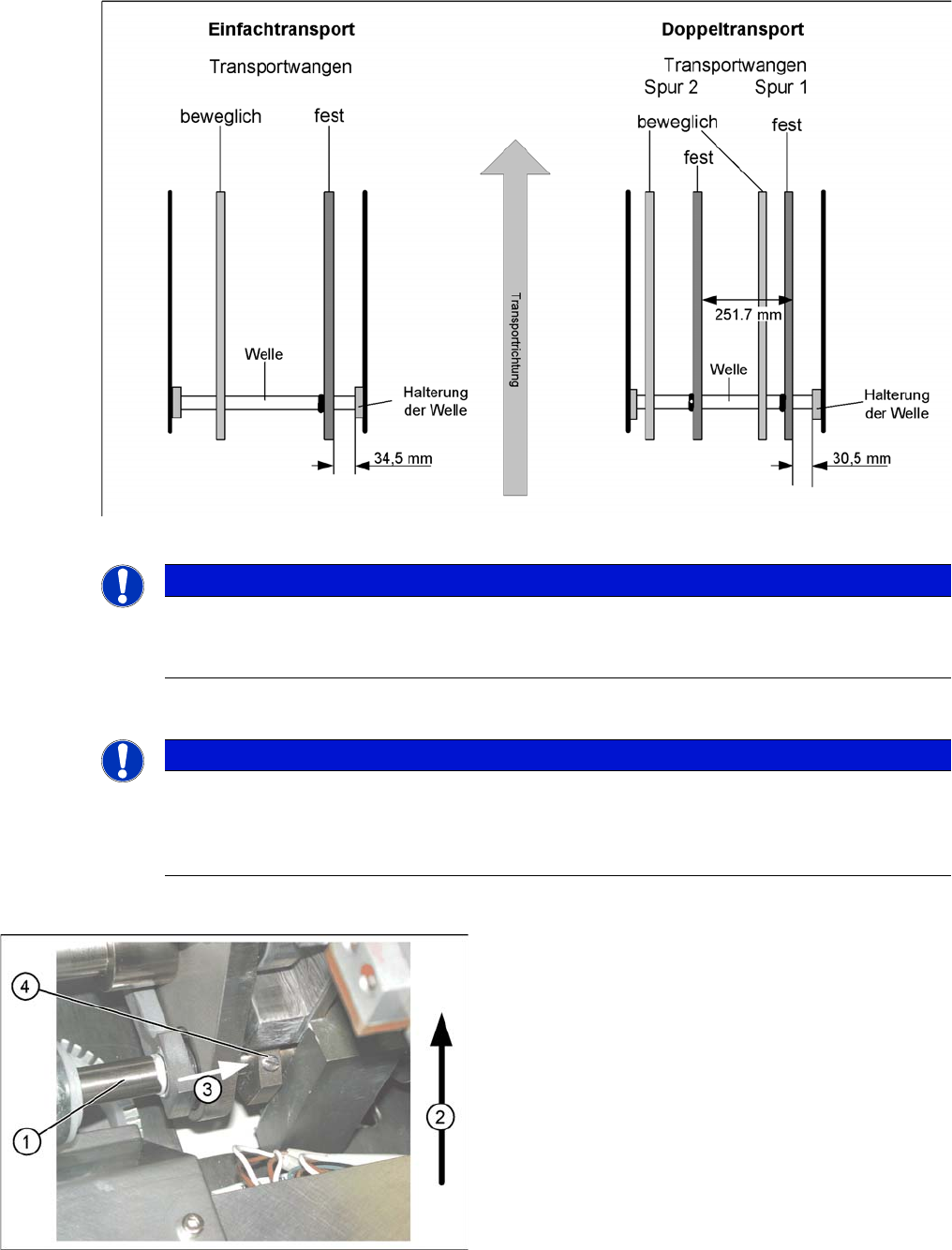 Einfachtransport

Transportwangen

beweglich

fest

Welle

Halterung der Welle

34,5 mm

Transportrichtung

Doppeltransport

Transportwangen

Spur 2

Spur 1

beweglich

fest

fest

251.7 mm

Welle

Halterung der Welle

30,5 mm

4

3

1

2