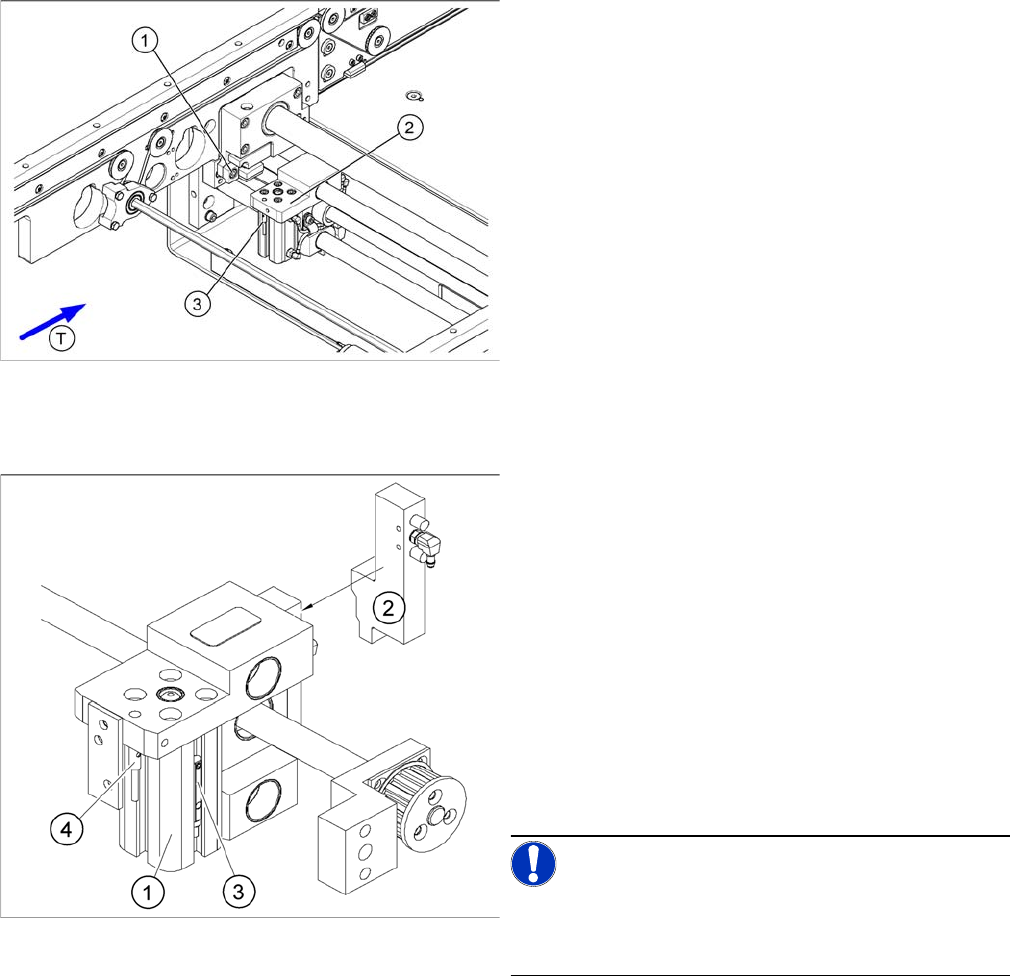 1

2

3

T

2

4

1

3