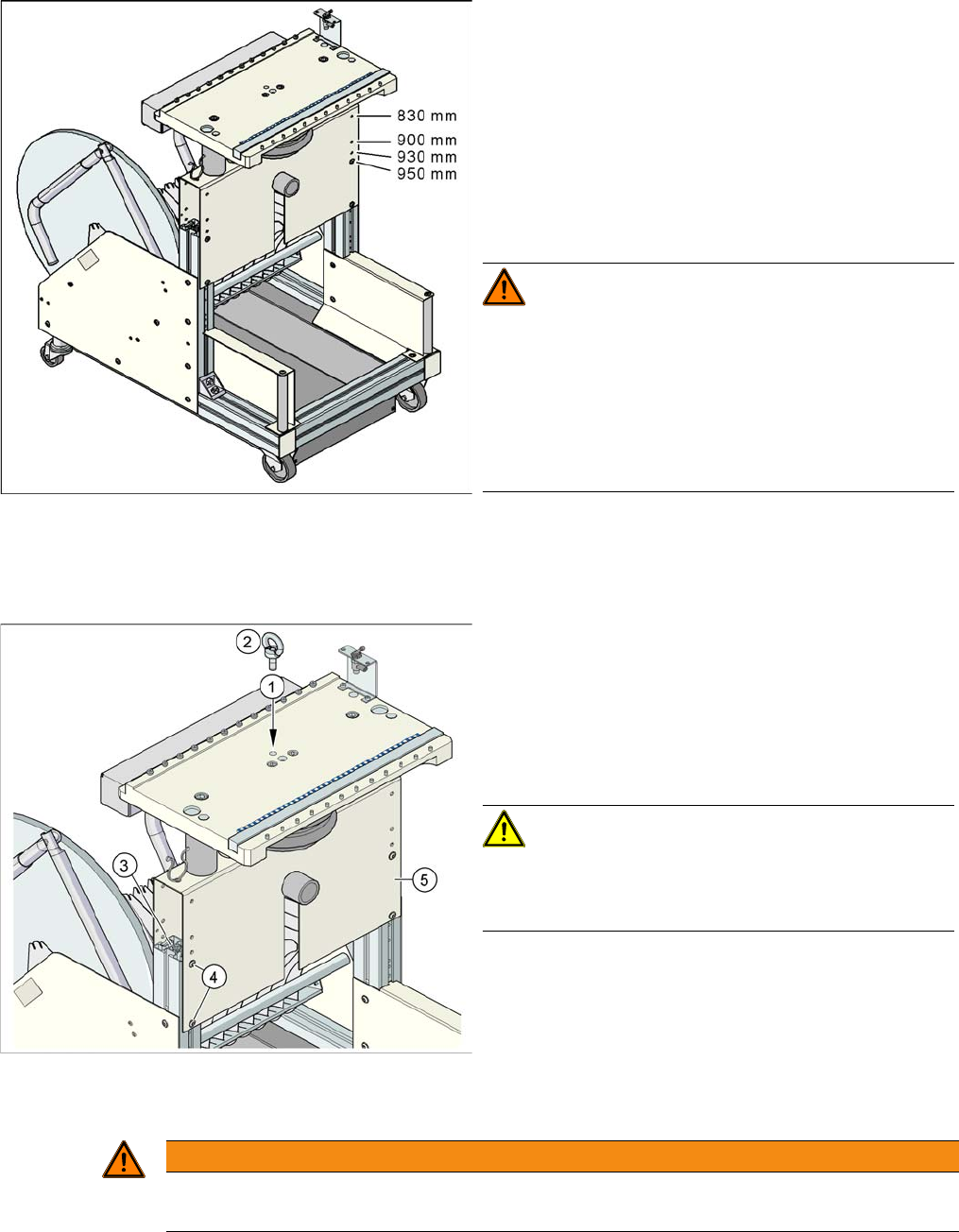 830 mm
900 mm
930 mm
950 mm

2
1
3
5
4