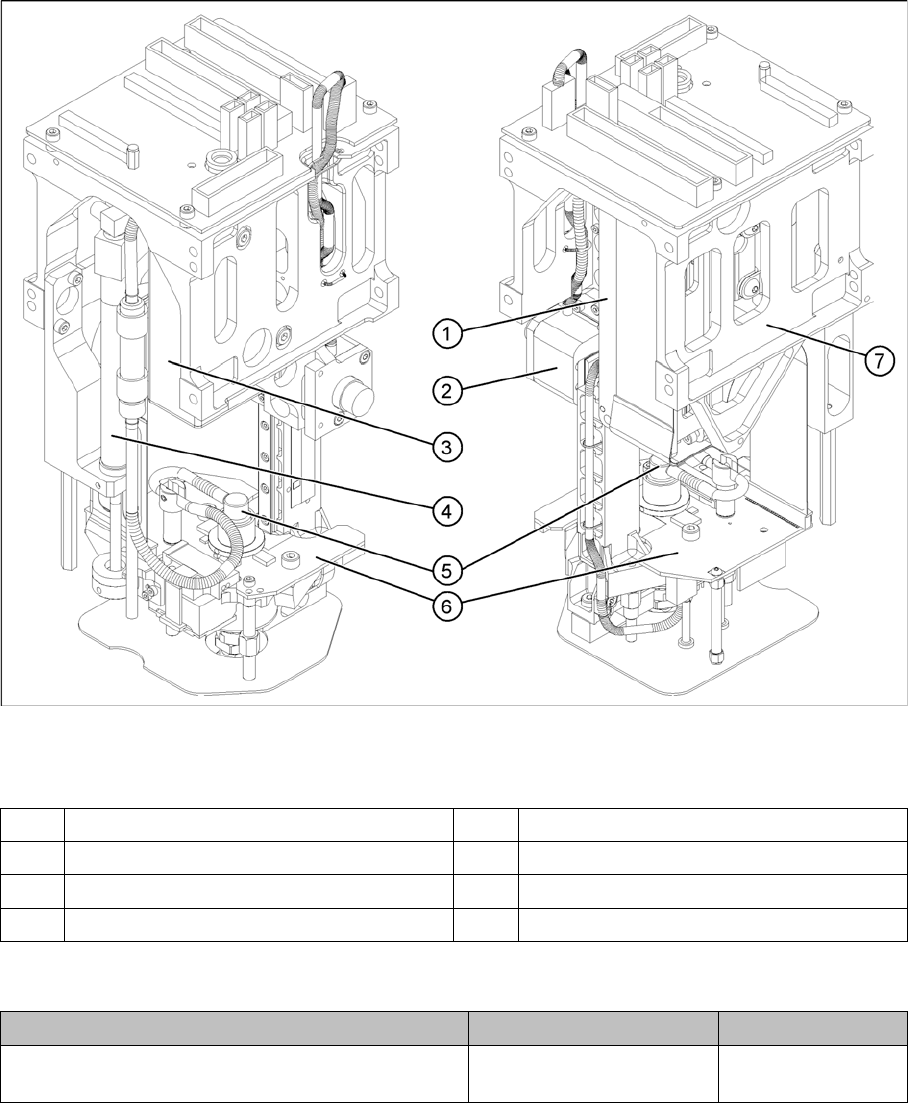 1
2
3
4
5
6
7