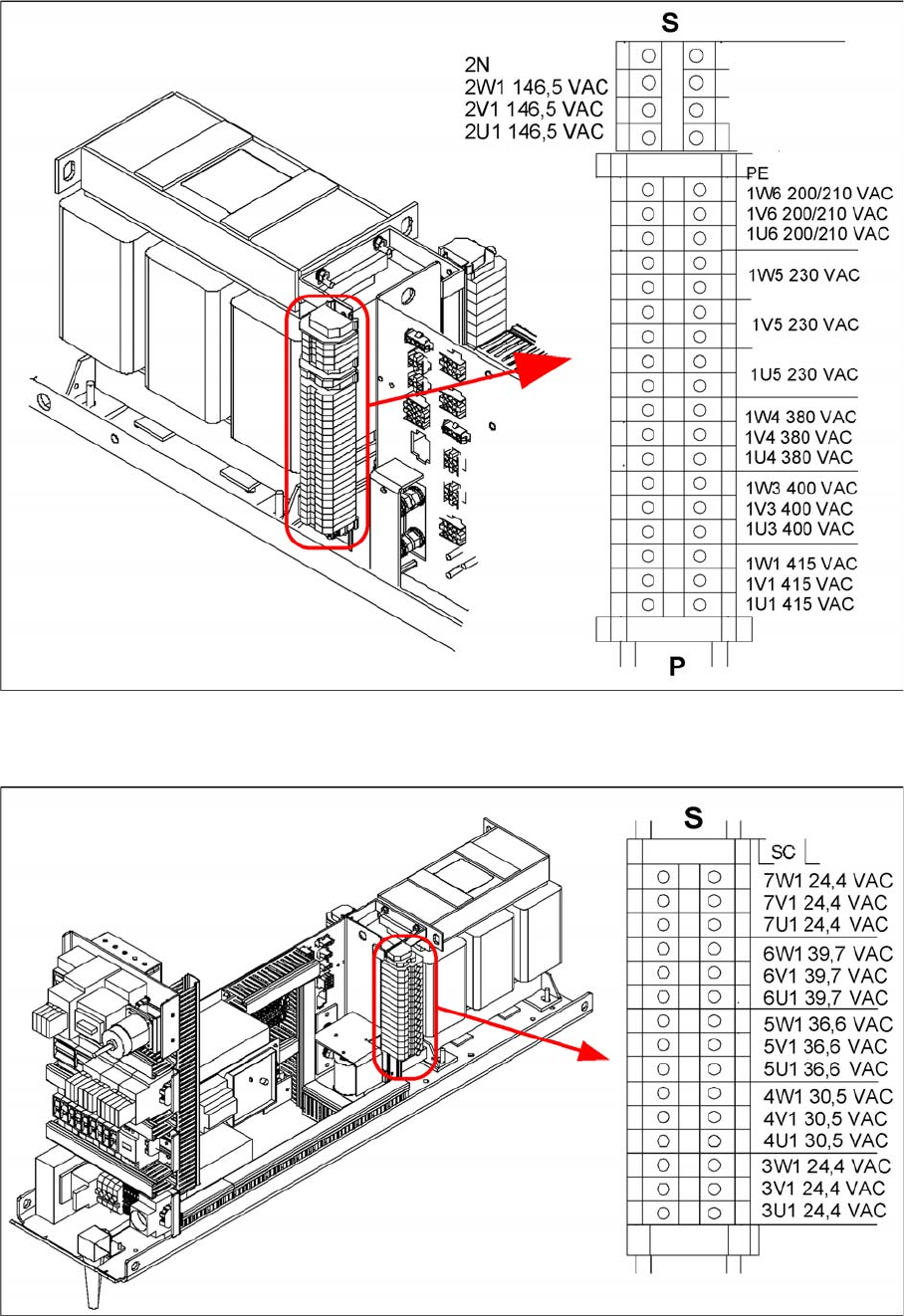 S

2N
2W1 146,5 VAC
2V1 146,5 VAC
2U1 146,5 VAC

PE
1W6 200/210 VAC
1V6 200/210 VAC
1U6 200/210 VAC
1W5 230 VAC
1V5 230 VAC
1U5 230 VAC
1W4 380 VAC
1V4 380 VAC
1U4 380 VAC
1W3 400 VAC
1V3 400 VAC
1U3 400 VAC
1W1 415 VAC
1V1 415 VAC
1U1 415 VAC

P

S

SC
7W1 24,4 VAC
7V1 24,4 VAC
7U1 24,4 VAC
6W1 39,7 VAC
6V1 39,7 VAC
6U1 39,7 VAC
5W1 36,6 VAC
5V1 36,6 VAC
5U1 36,6 VAC
4W1 30,5 VAC
4V1 30,5 VAC
4U1 30,5 VAC
3W1 24,4 VAC
3V1 24,4 VAC
3U1 24,4 VAC