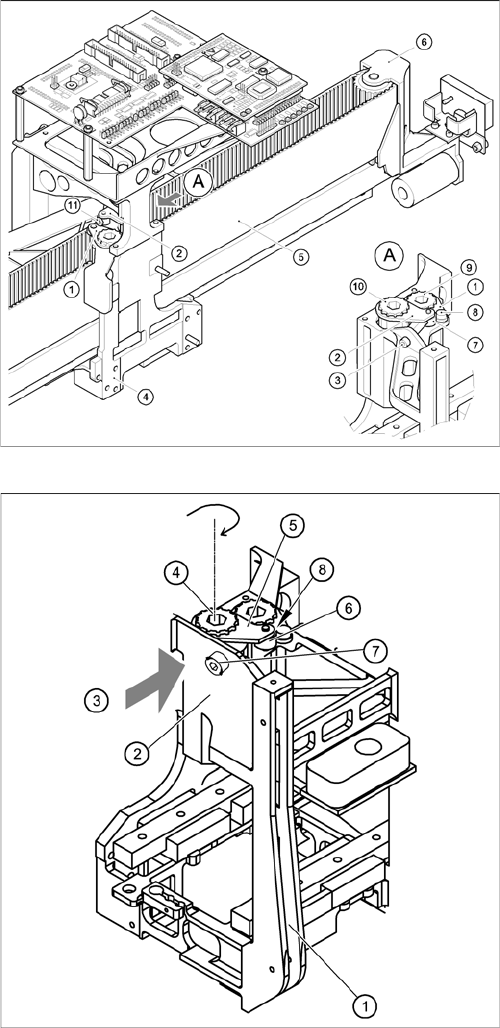 6
A
11
2
5
1
4
A
9
10
1
8
7
2
3

5
4
8
6
7
3
2
1