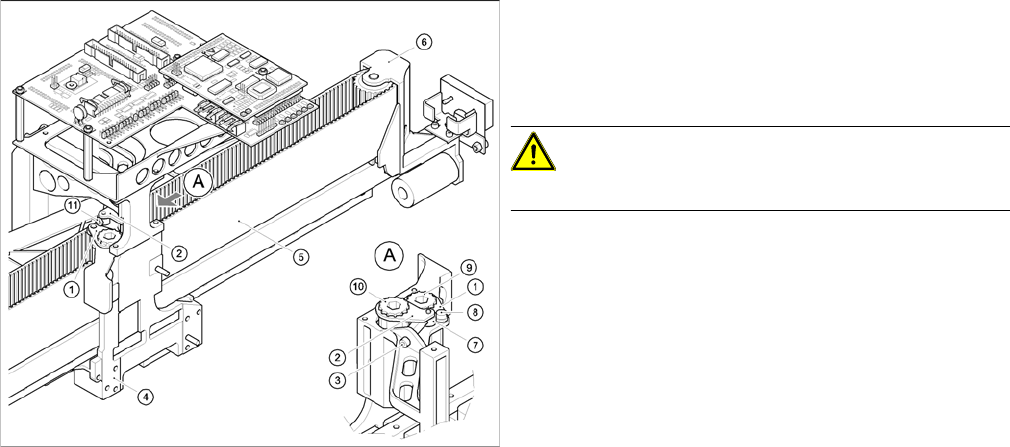 6
A
11
2
5
1
4
A
9
10
1
8
7
2
3