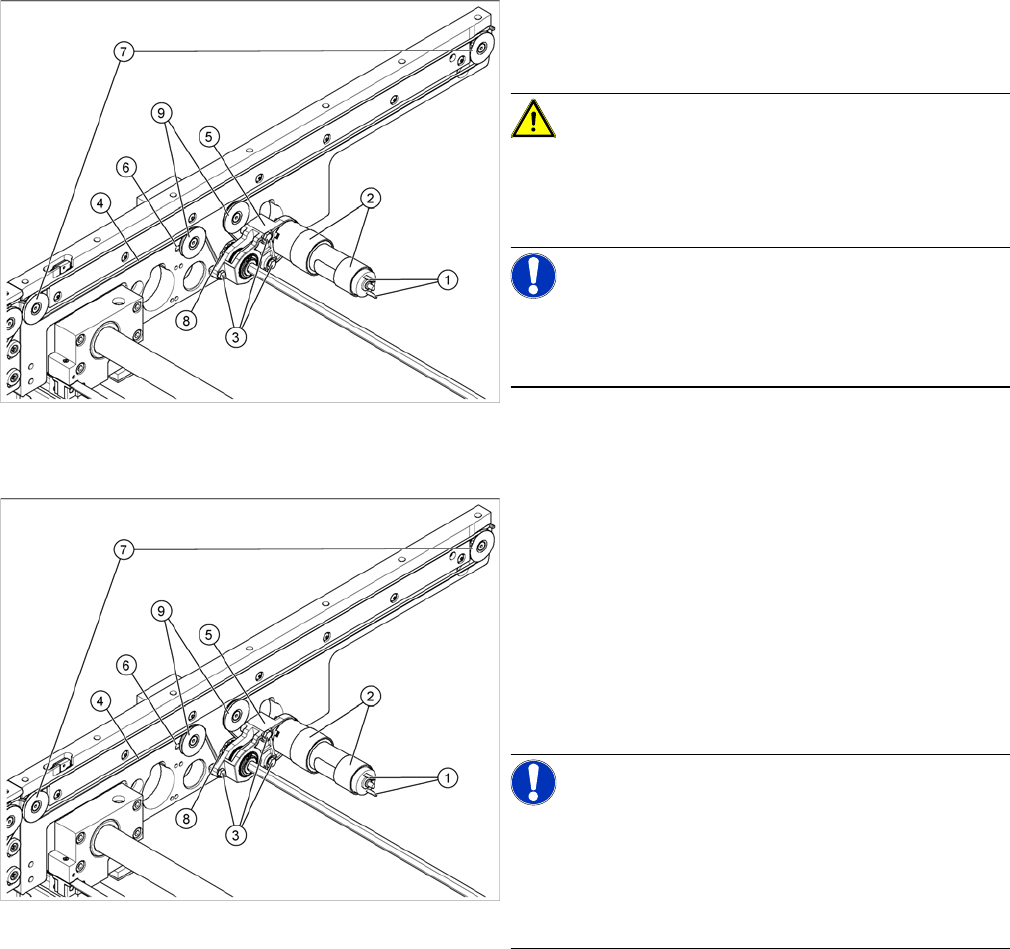 7
9
5
6
4
2
1
8
3

7
9
5
6
4
2
1
8
3