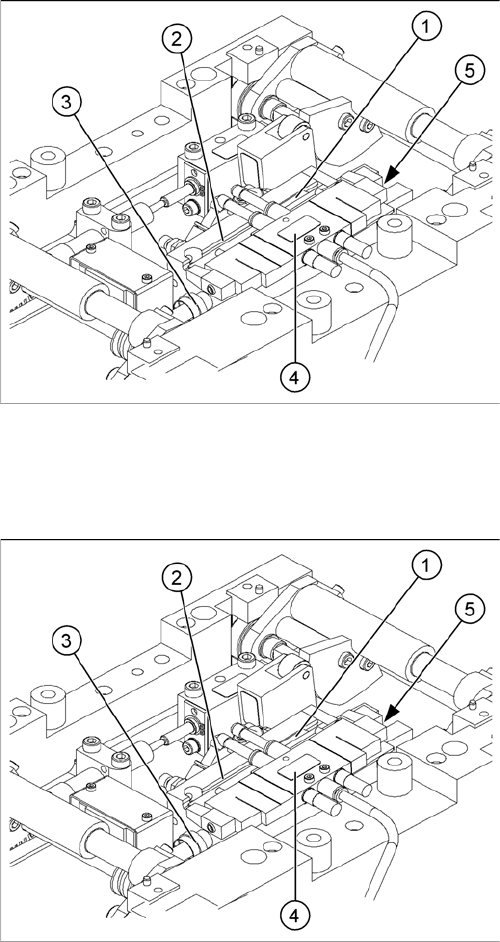 2
1
5
3
4

2
1
5
3
4