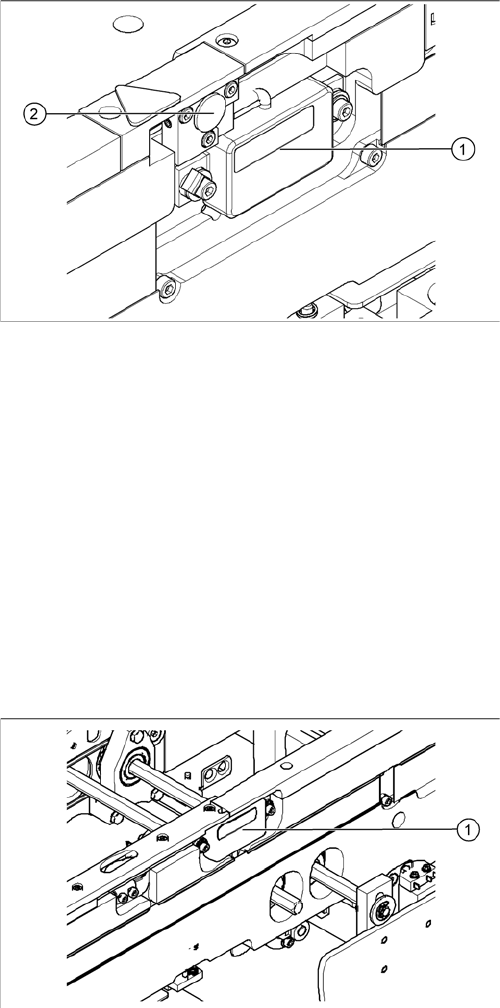 2
1
1