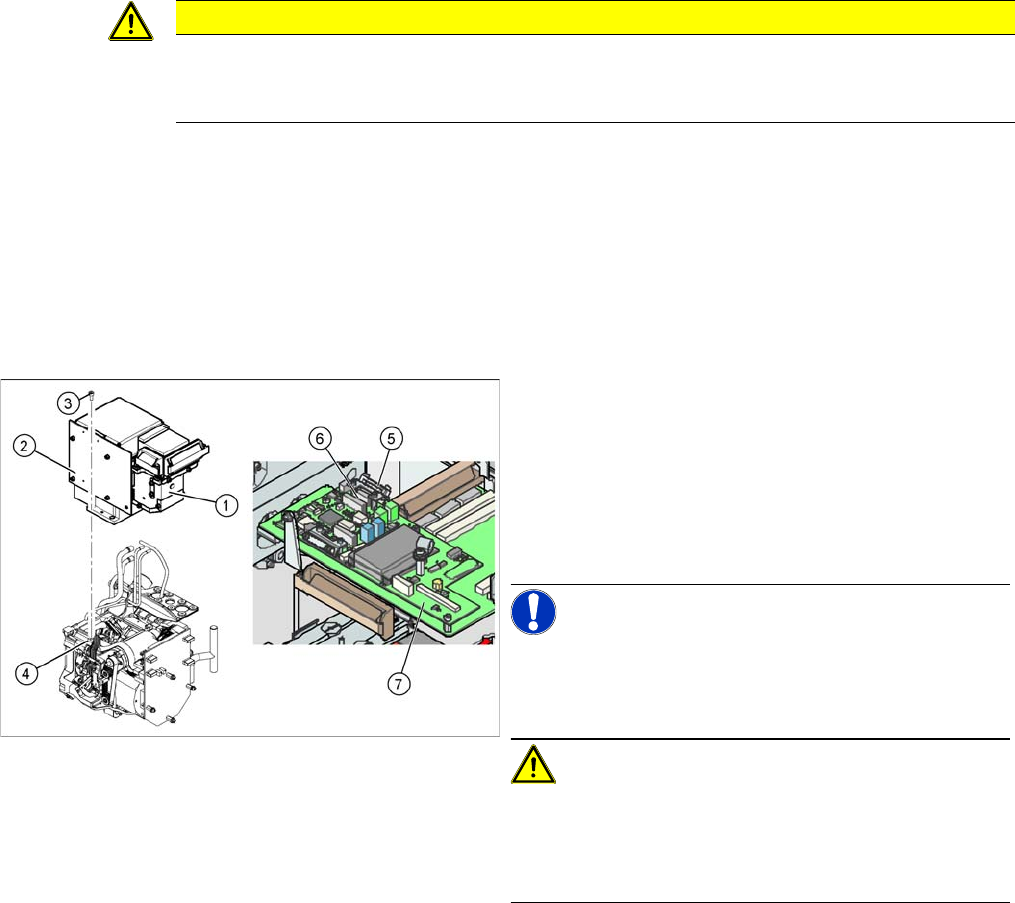 3
2
1
6
5
4
7