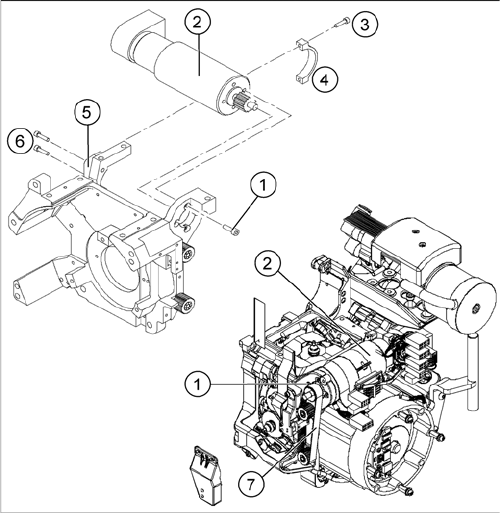 2
3
4
5
6
1
2
1
7