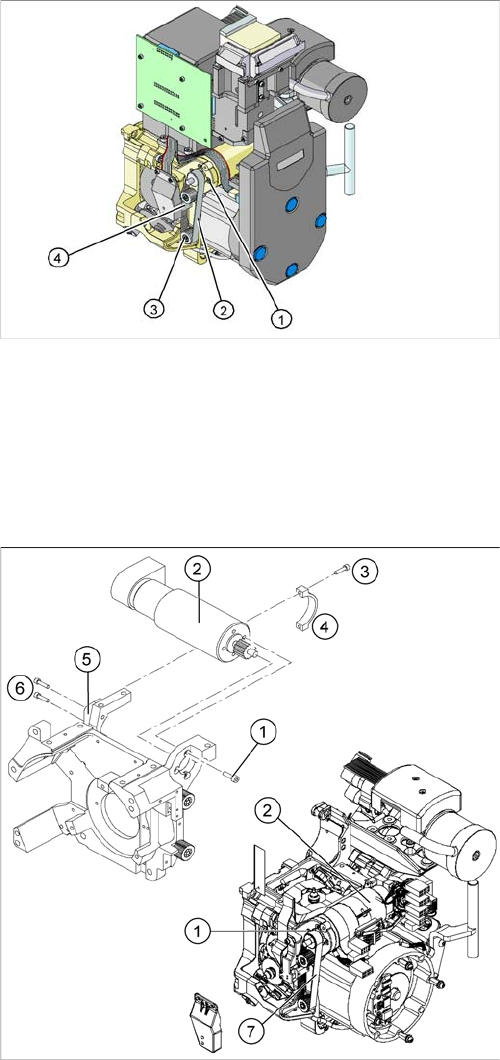 4
3
2
1

2
3
4
5
6
1
2
1
7