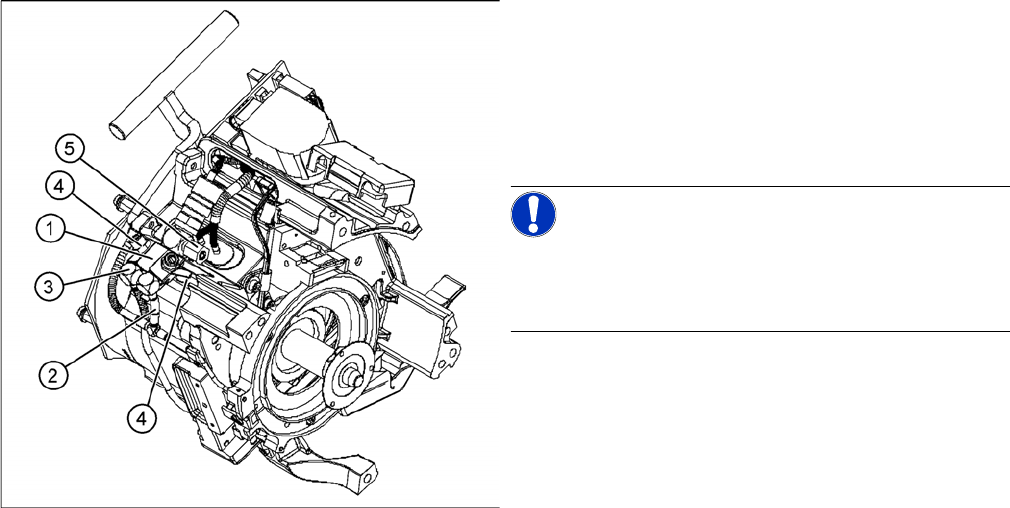 5
4
1
3
2
4