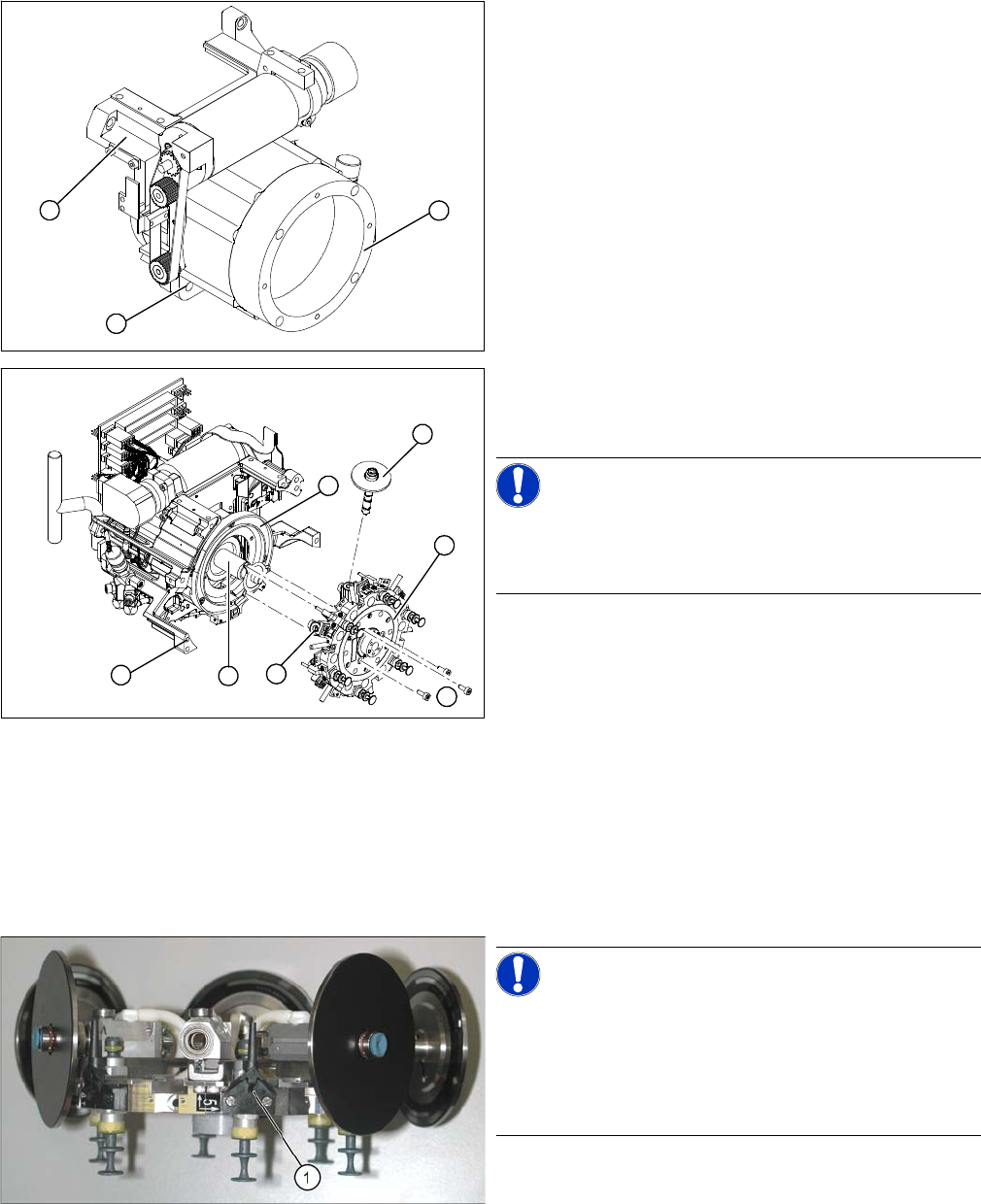 1