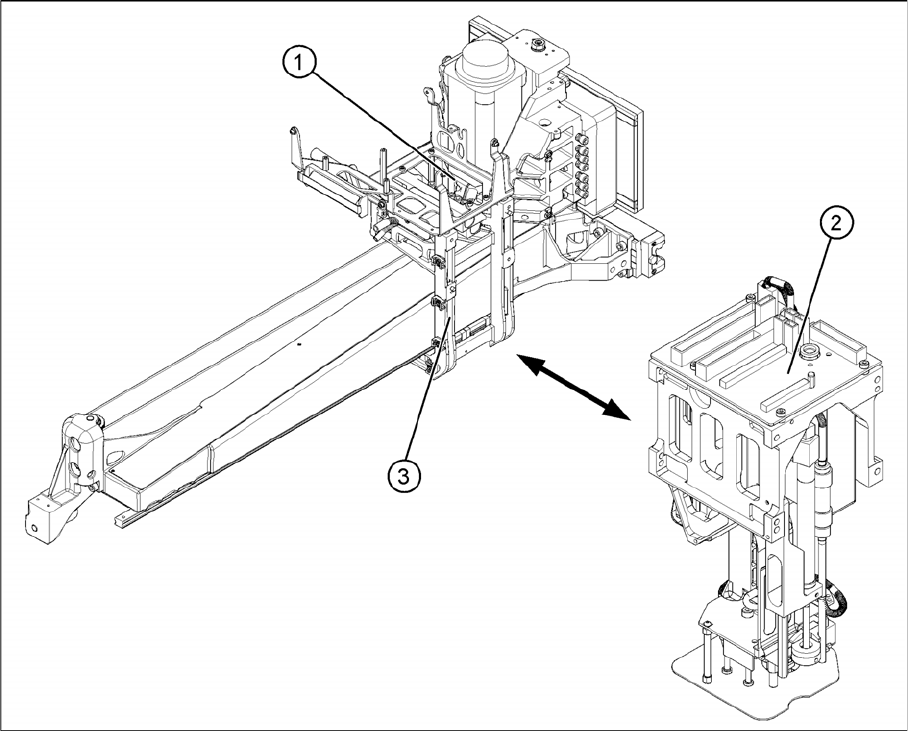 1
2
3