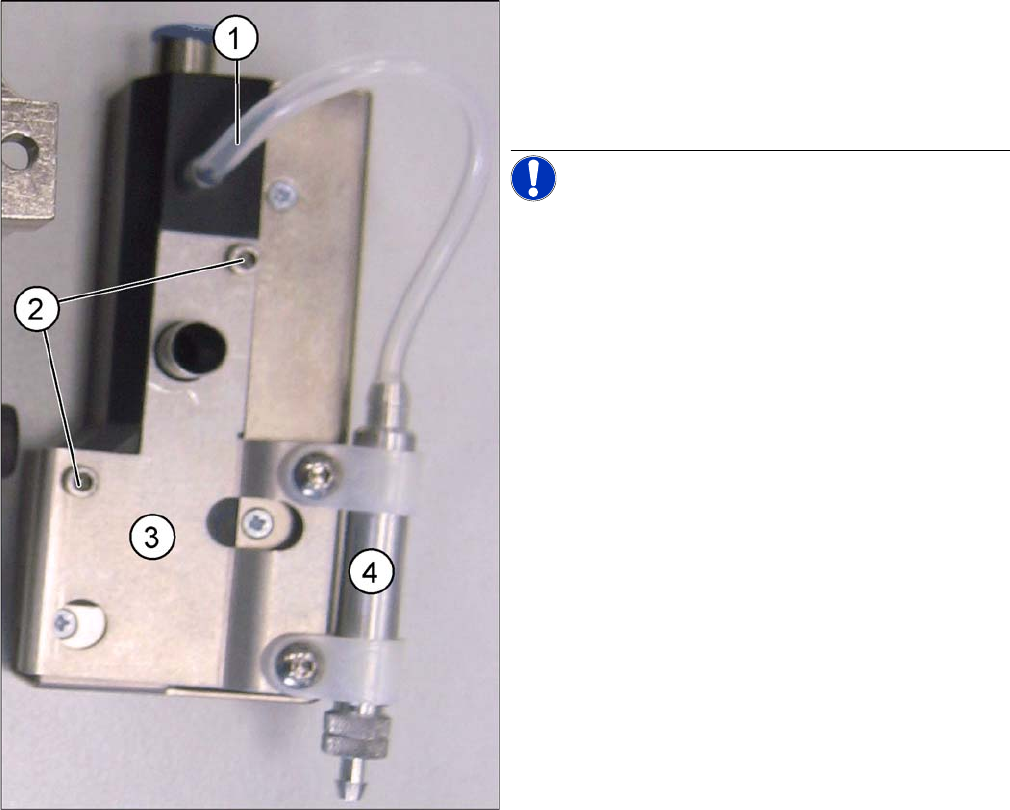 1

2

3

4