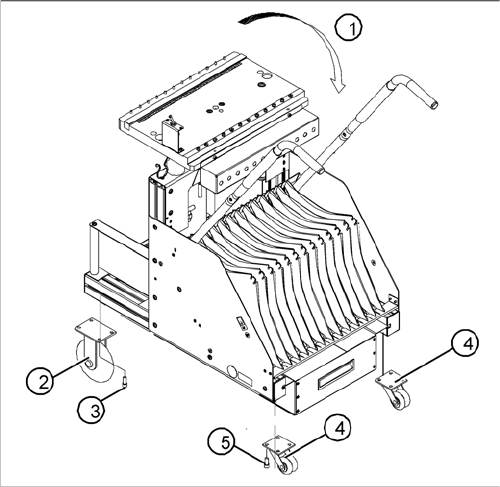 1
2
3
4
5
4