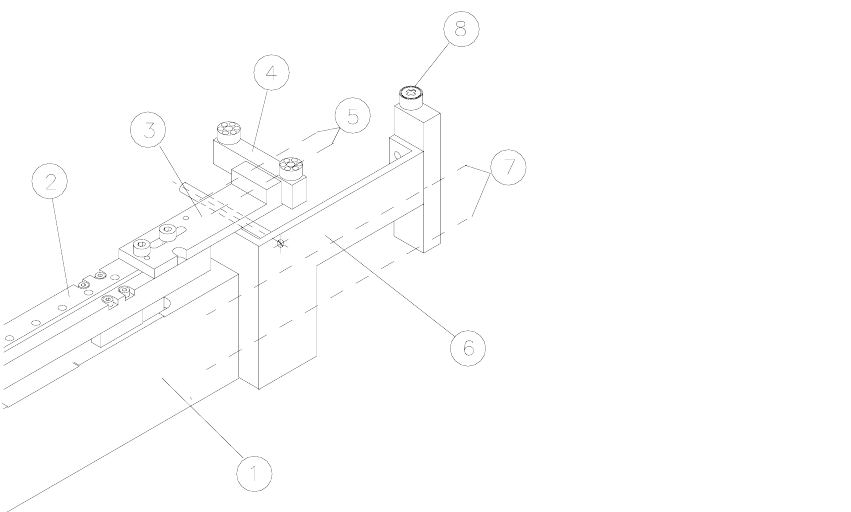 8
4
5
3
7
2
6
1