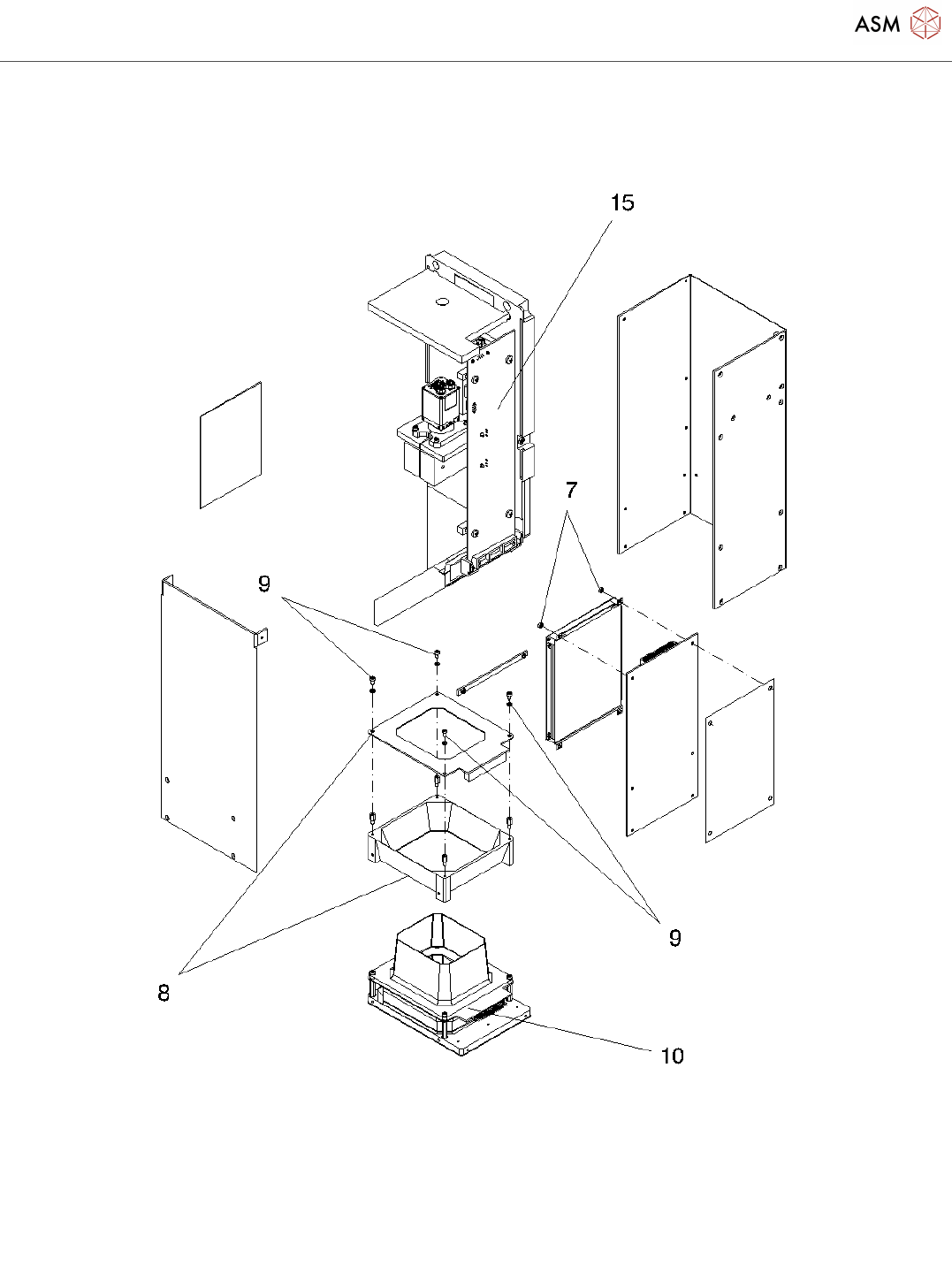 ASM

15

7

9

9

8

10