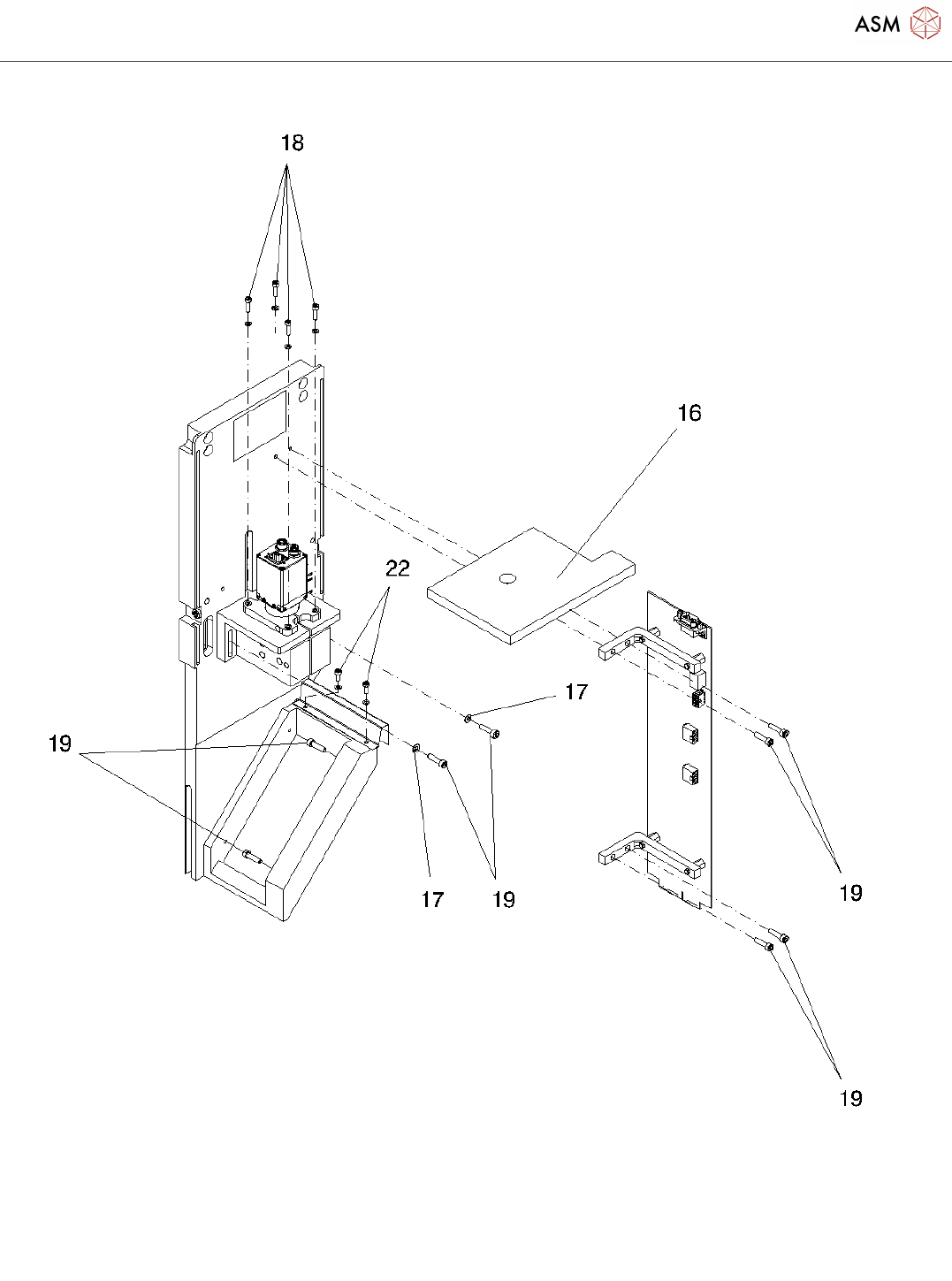 ASM

18

16

22

17

19

17

19

19

19