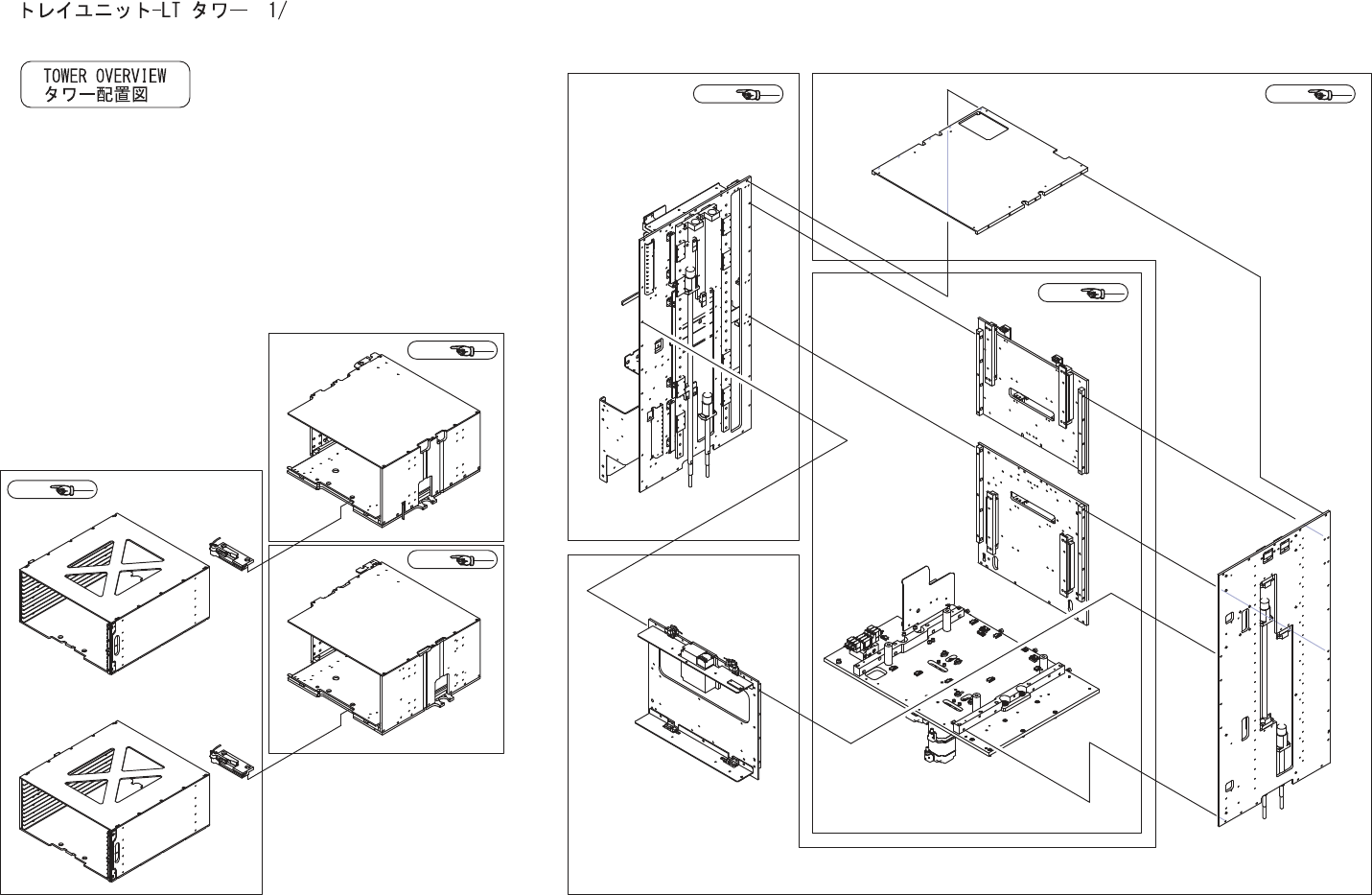 トレイユニット-LT タワー 1/

TOWER OVERVIEW
タワー配置図