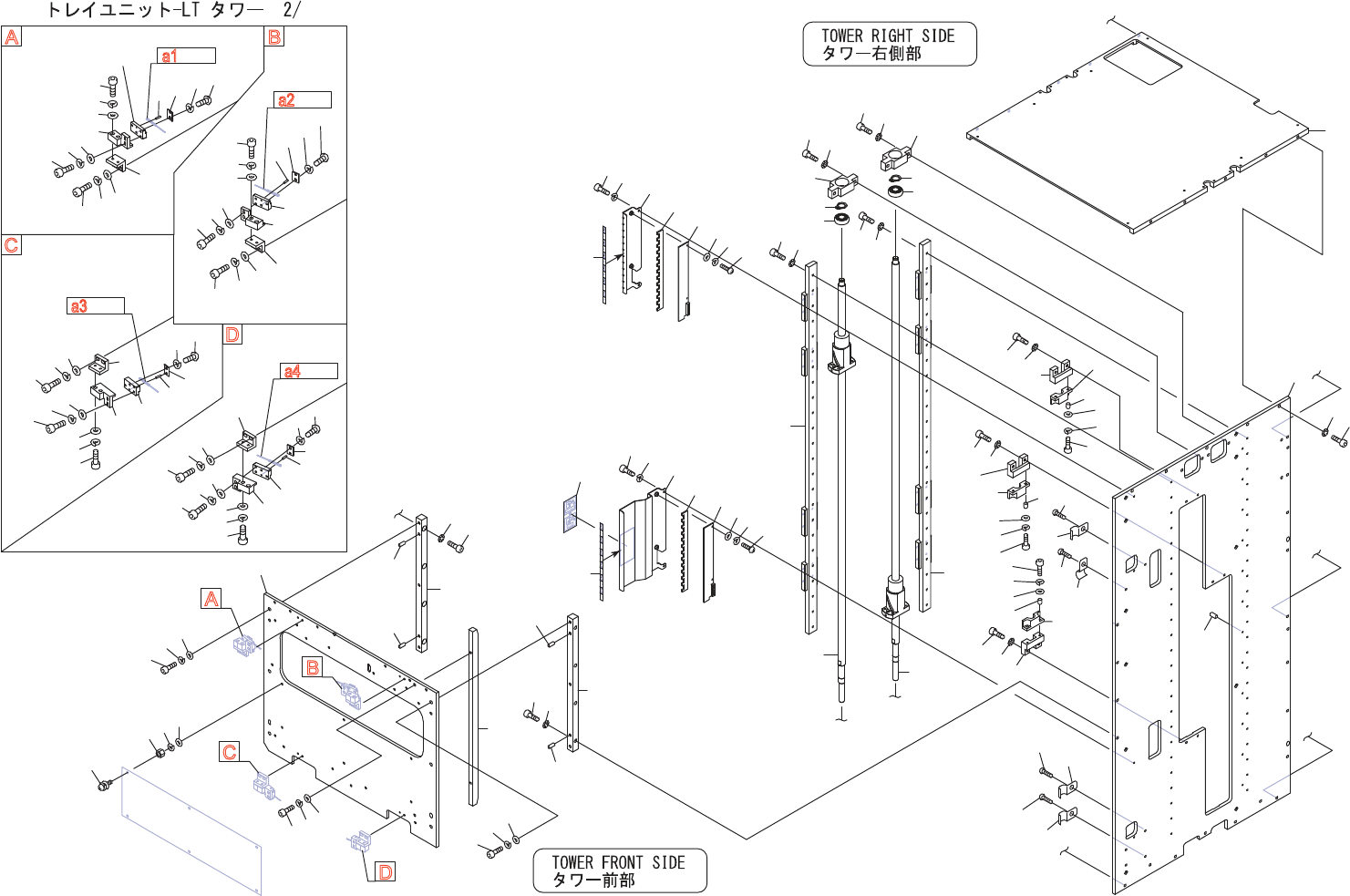 トレイユニット-LT タワー 2/

A

a1

B

a2

C

a3

D

a4

TOWER RIGHT SIDE
タワー右側部

A

B

C

D

TOWER FRONT SIDE
タワー前部