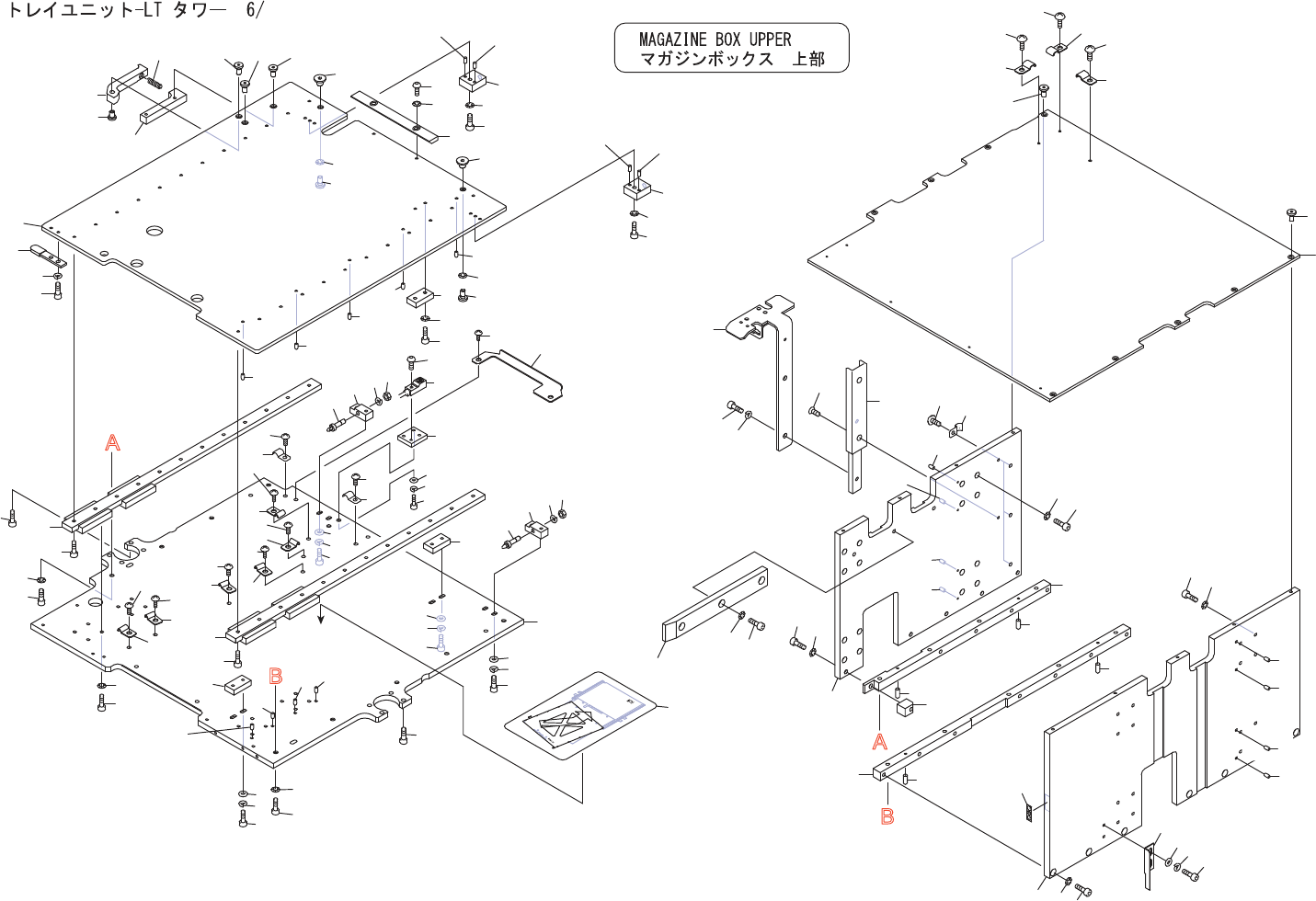 トレイユニット-LT タワー 6/

MAGAZINE BOX UPPER
マガジンボックス 上部

A

B

A

B