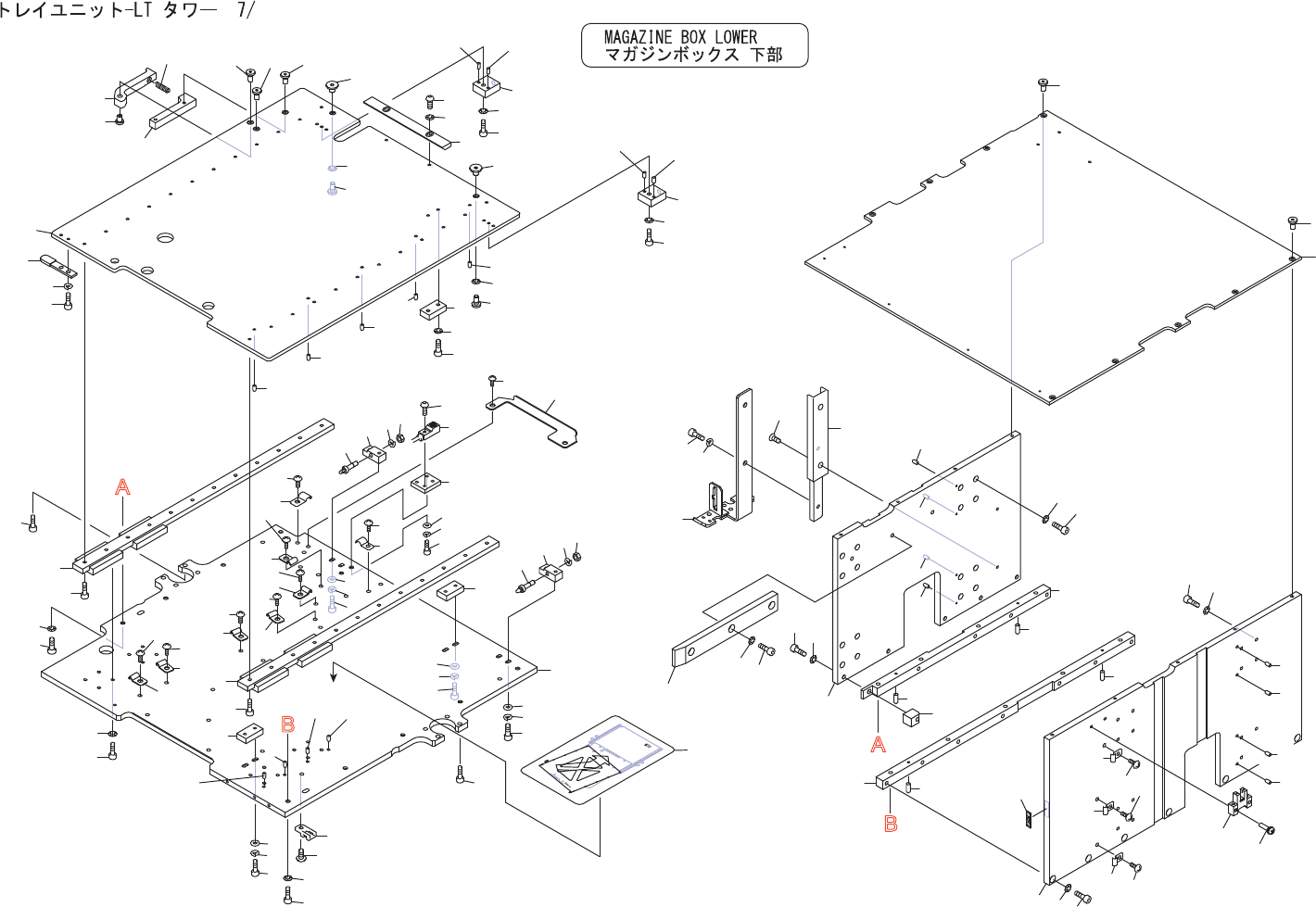 トレイユニット-LT タワー 7/

MAGAZINE BOX LOWER
マガジンボックス 下部

A

B

A

B