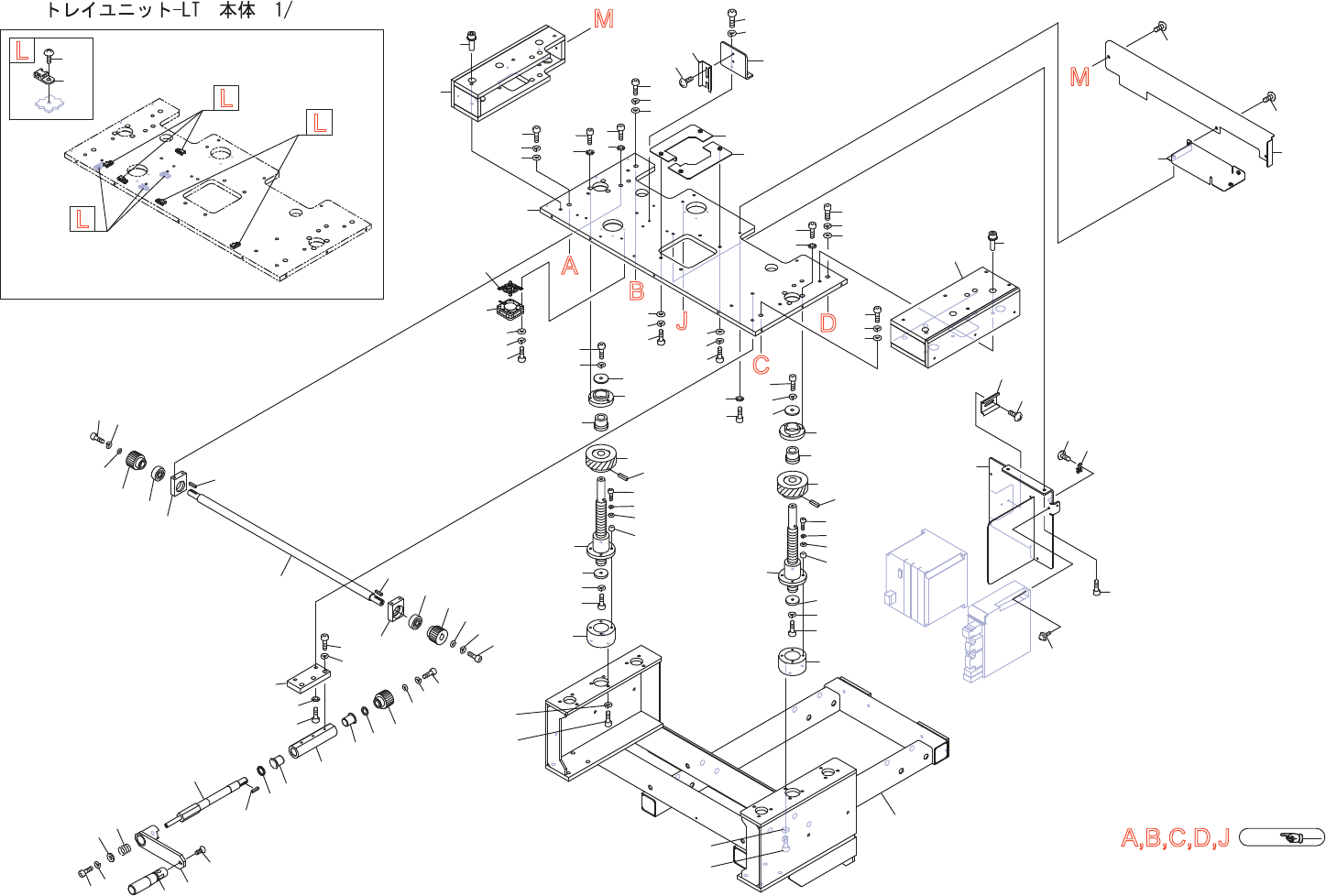 トレイユニット-LT 本体 1/

L

L

L

L

M

M

A

B

J

D

C

A,B,C,D,J