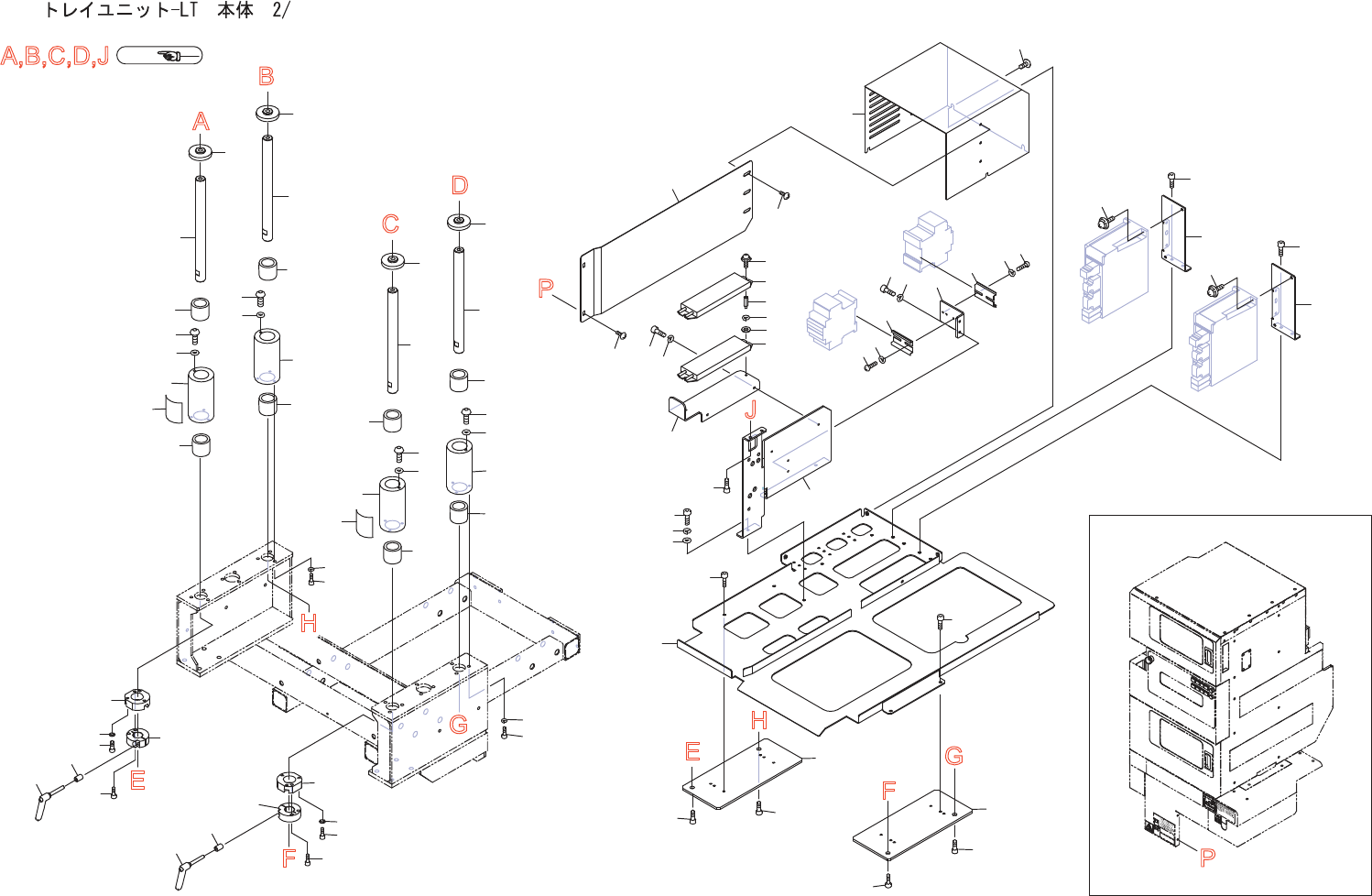 トレイユニット-LT　本体　2/

A,B,C,D,J

B

A

D

C

P

J

H

G

E

F

H

E

G

F

P