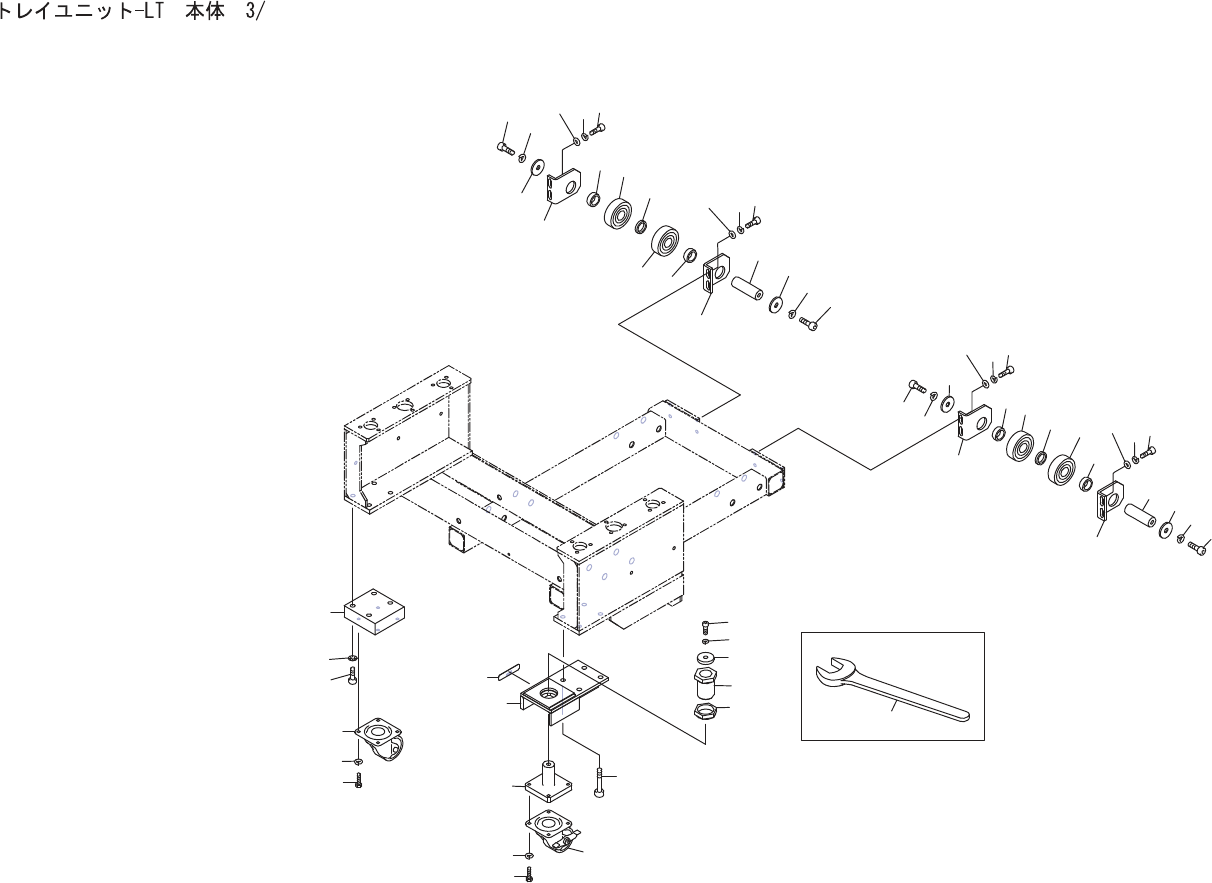 トレイユニット-LT　本体　3/