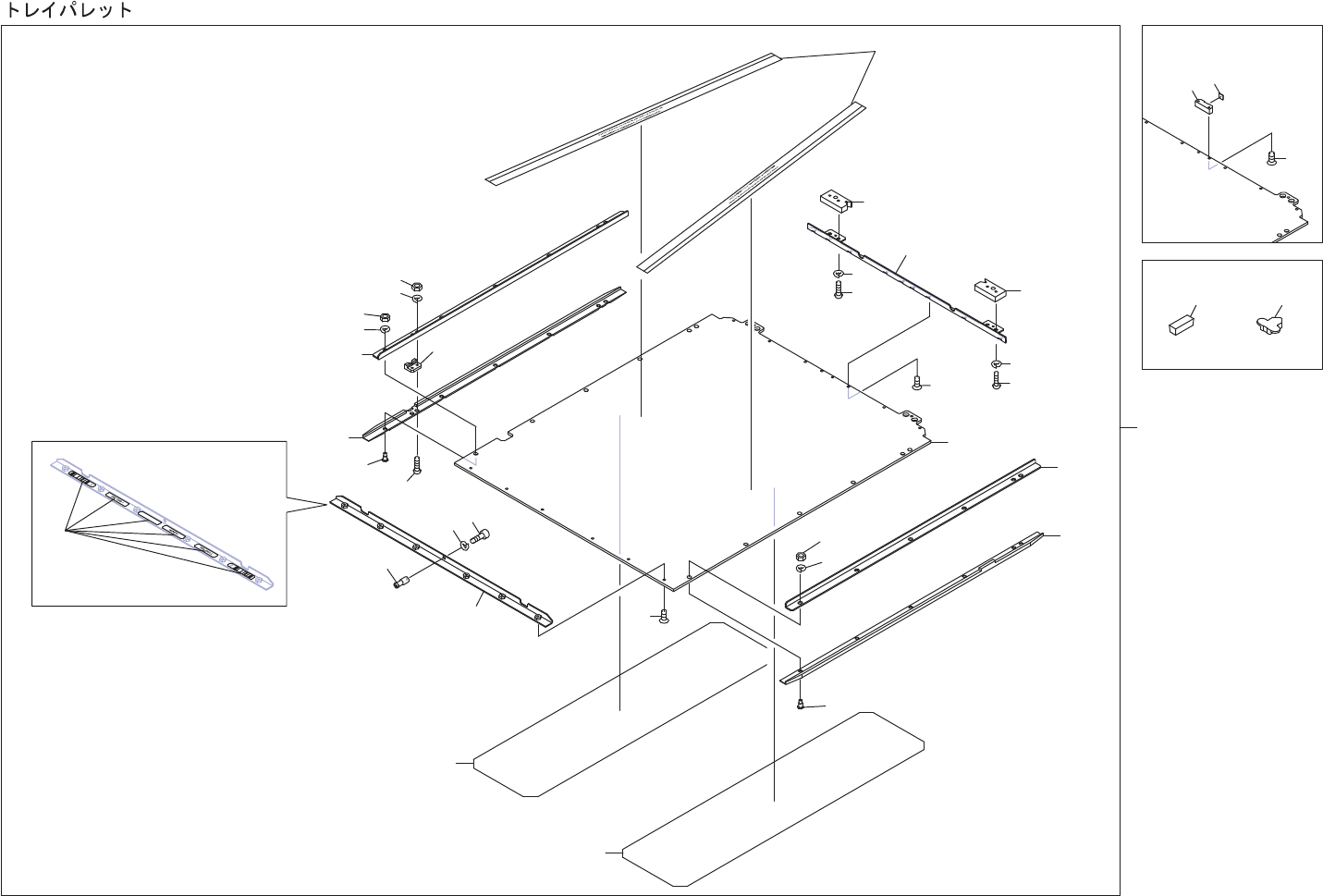 トレイパレット