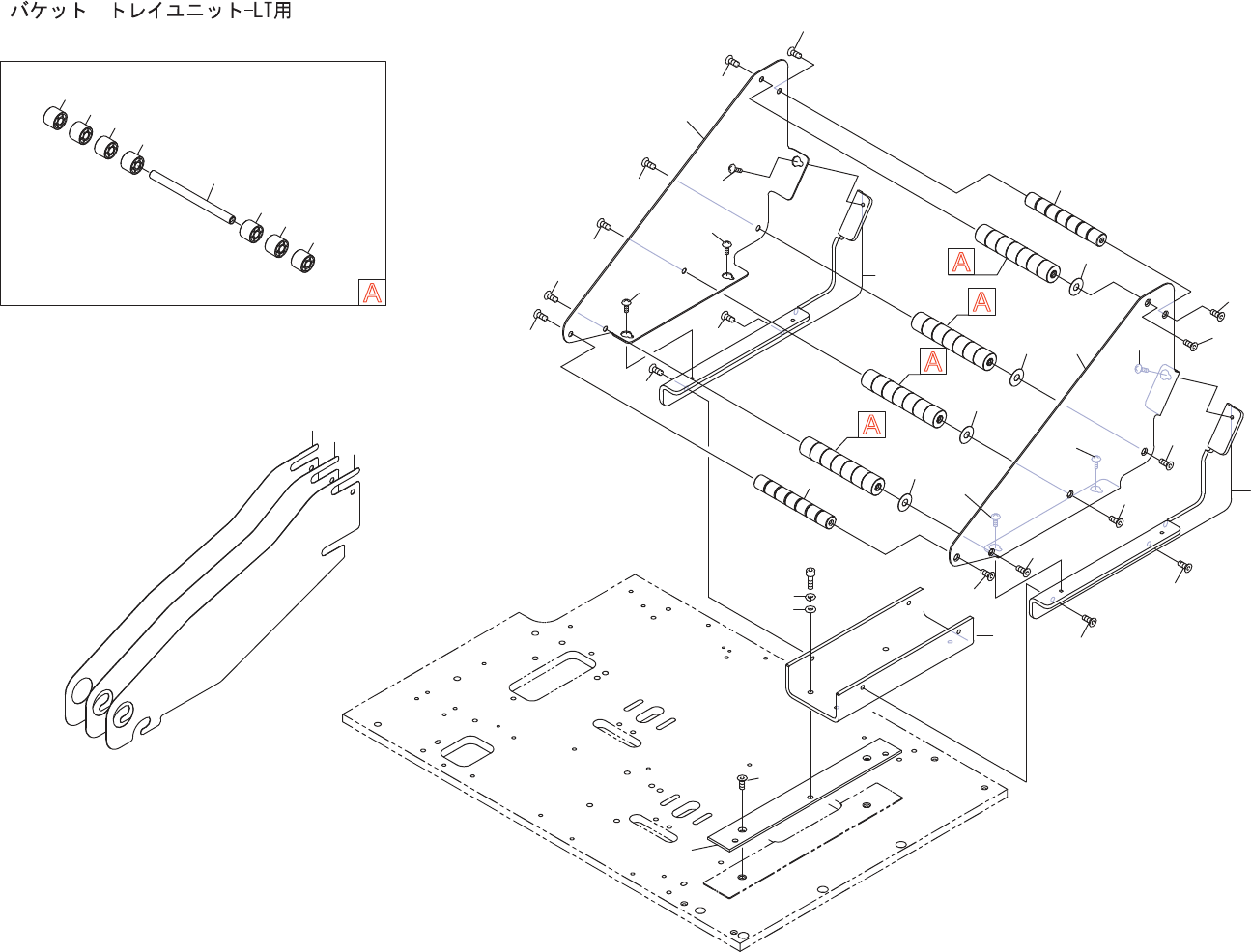 バケット　トレイユニット-LT用

A

A

A

A

A