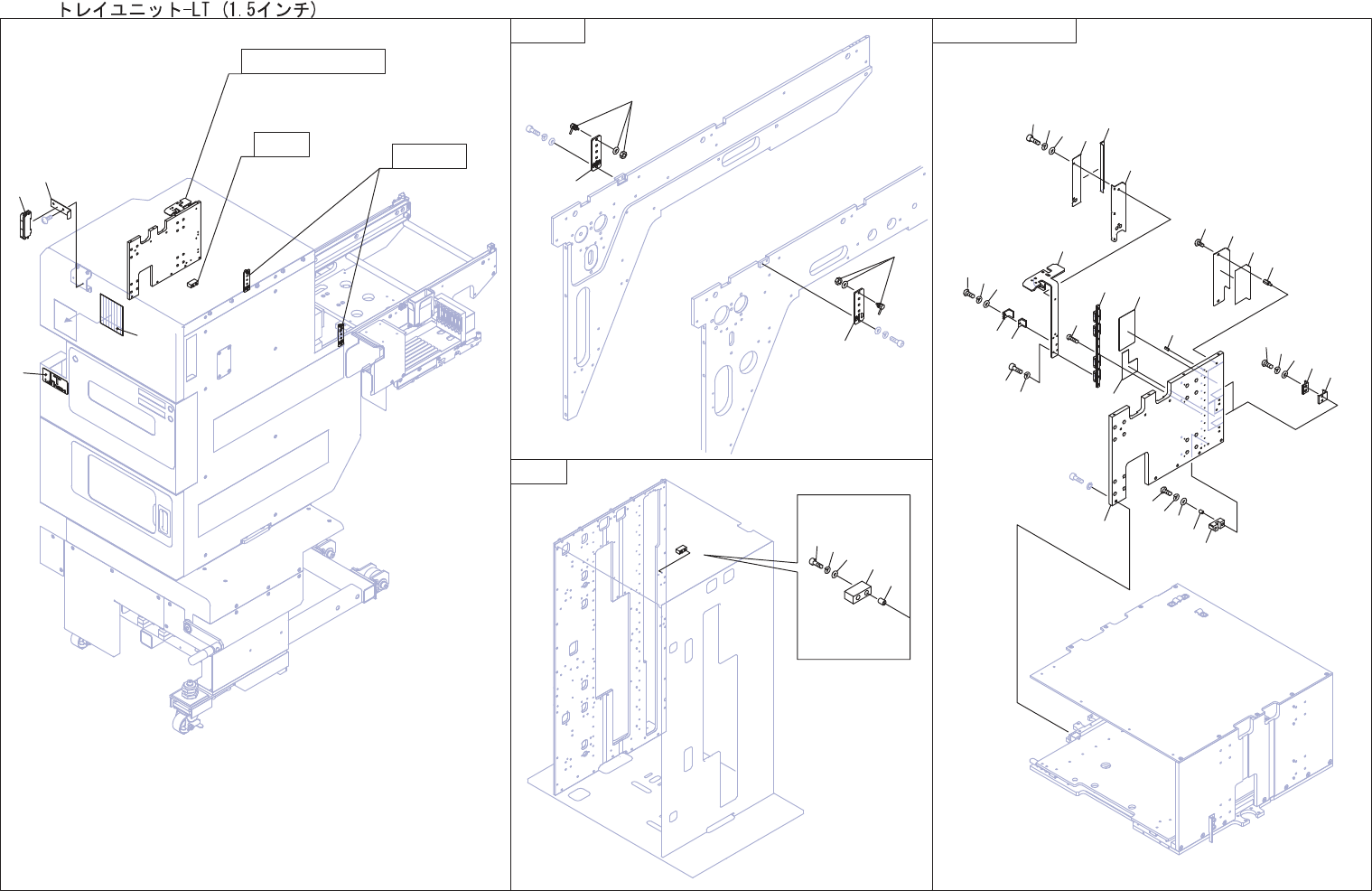 トレイユニット-LT (1.5インチ)