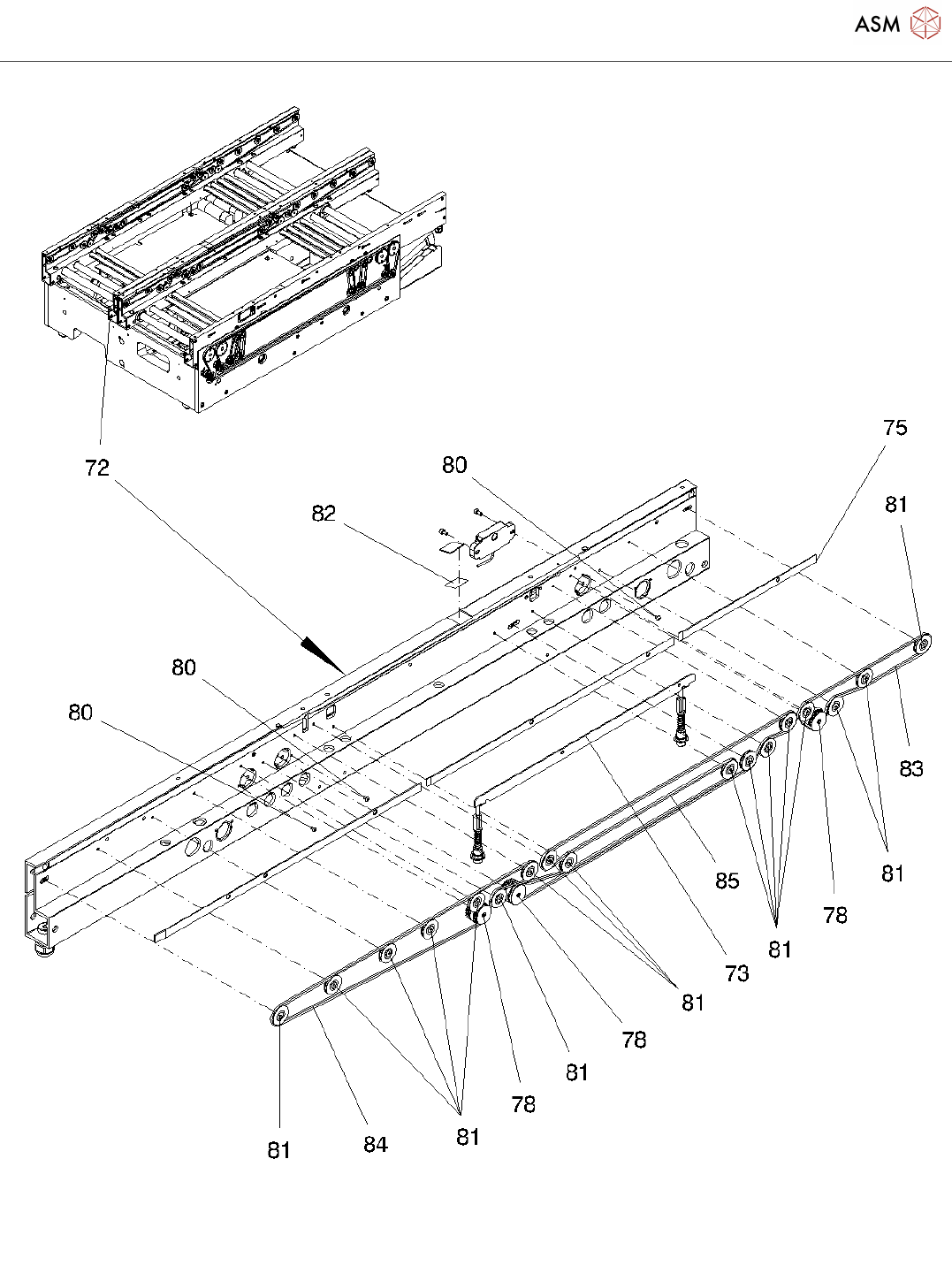 ASM

72

80

82

75

81

80

80

83

81

85

78

81

73

81

78

81

78

81

84

81