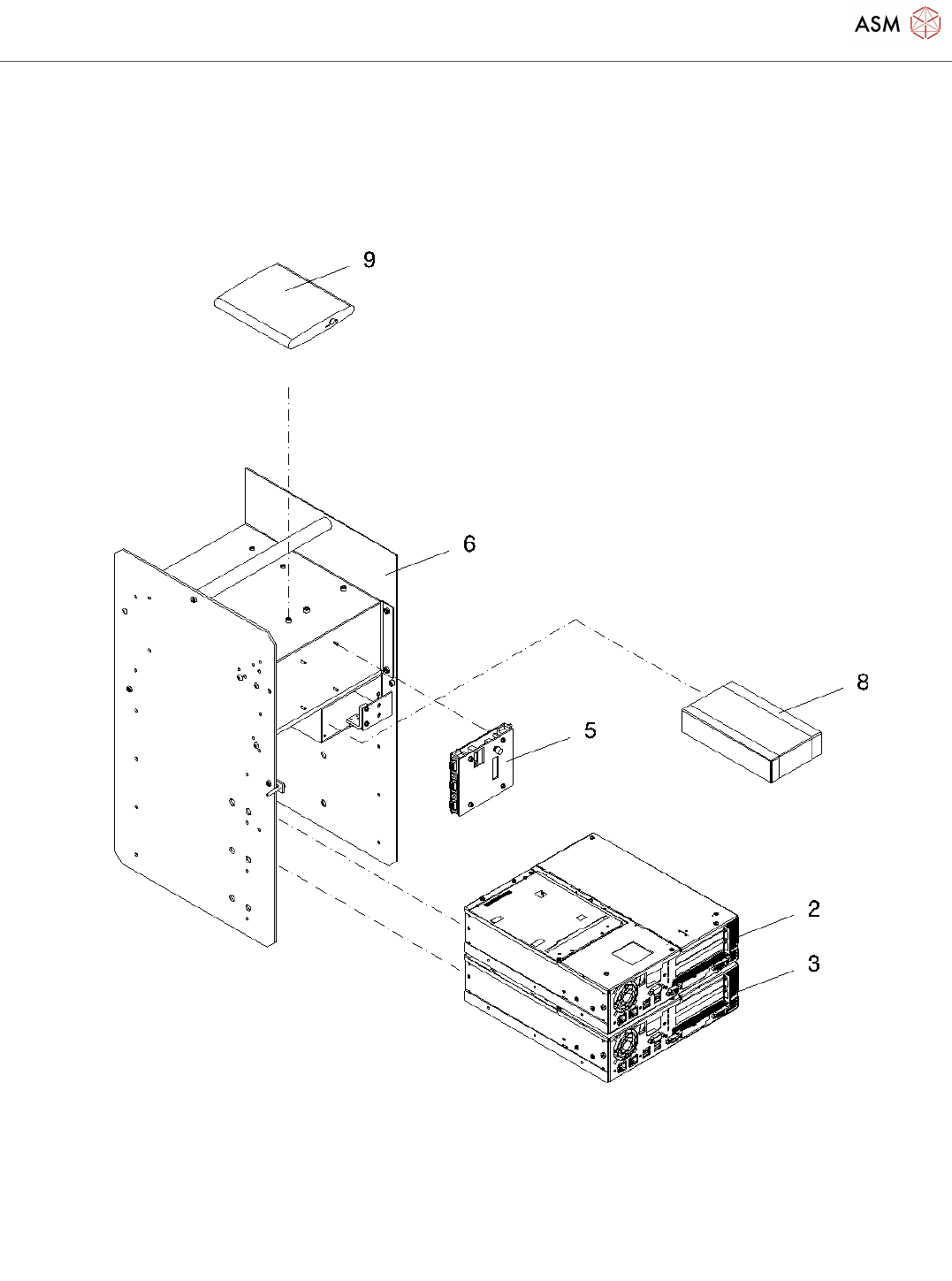 ASM

9

6

8

5

2

3