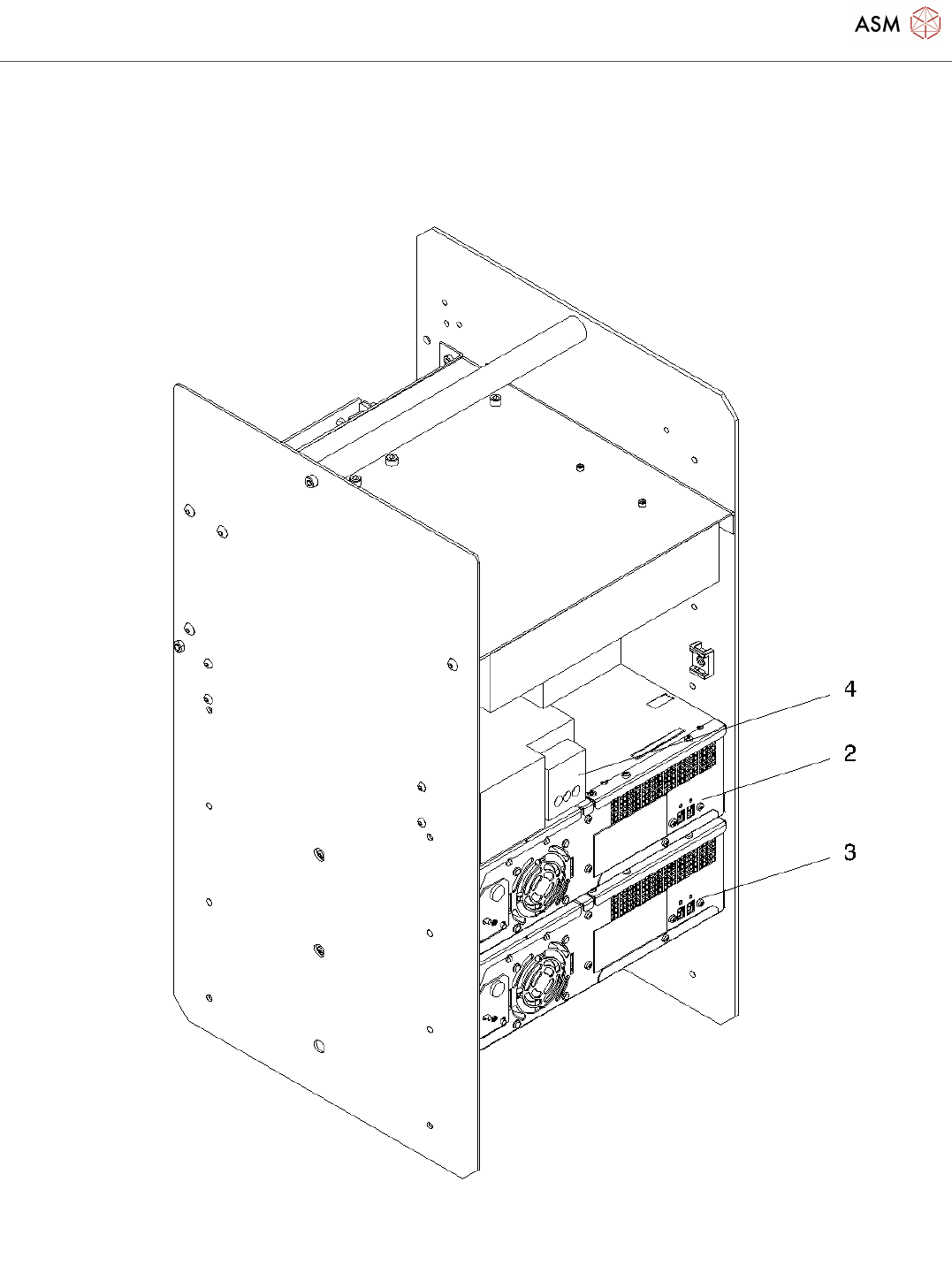 ASM

4

2

3