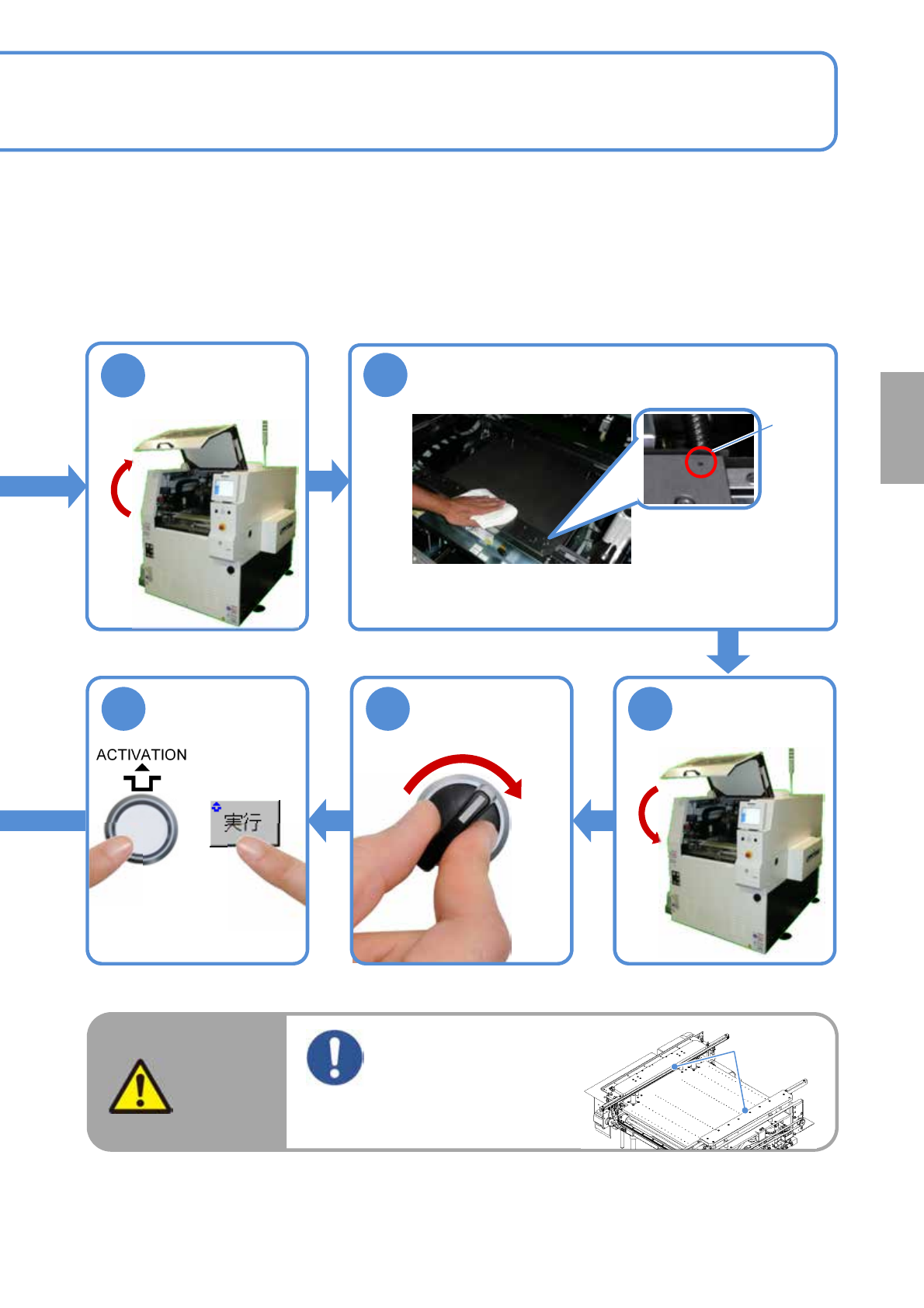 ACTIVATION

実行