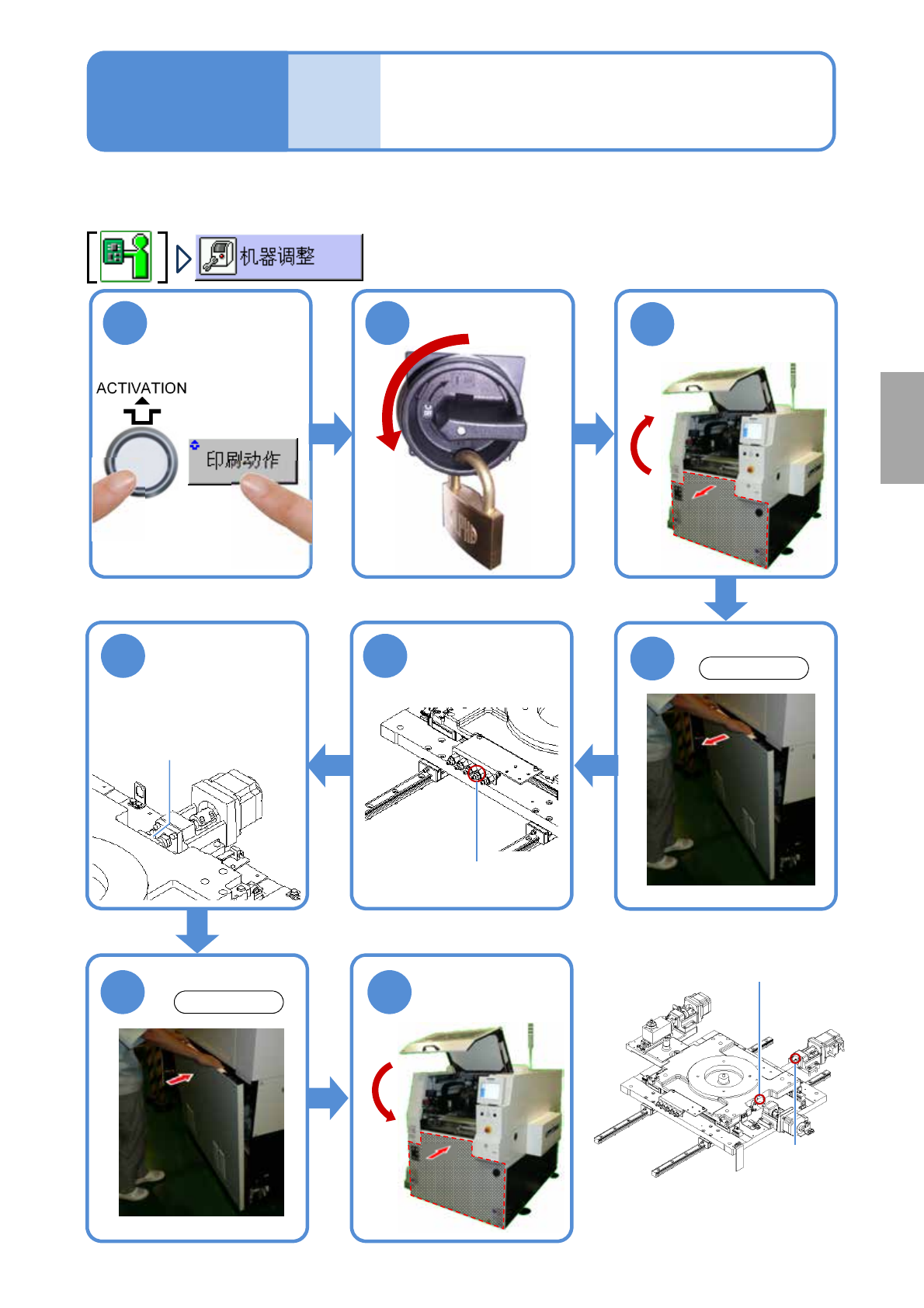 机器调整

ACTIVATION

印刷动作