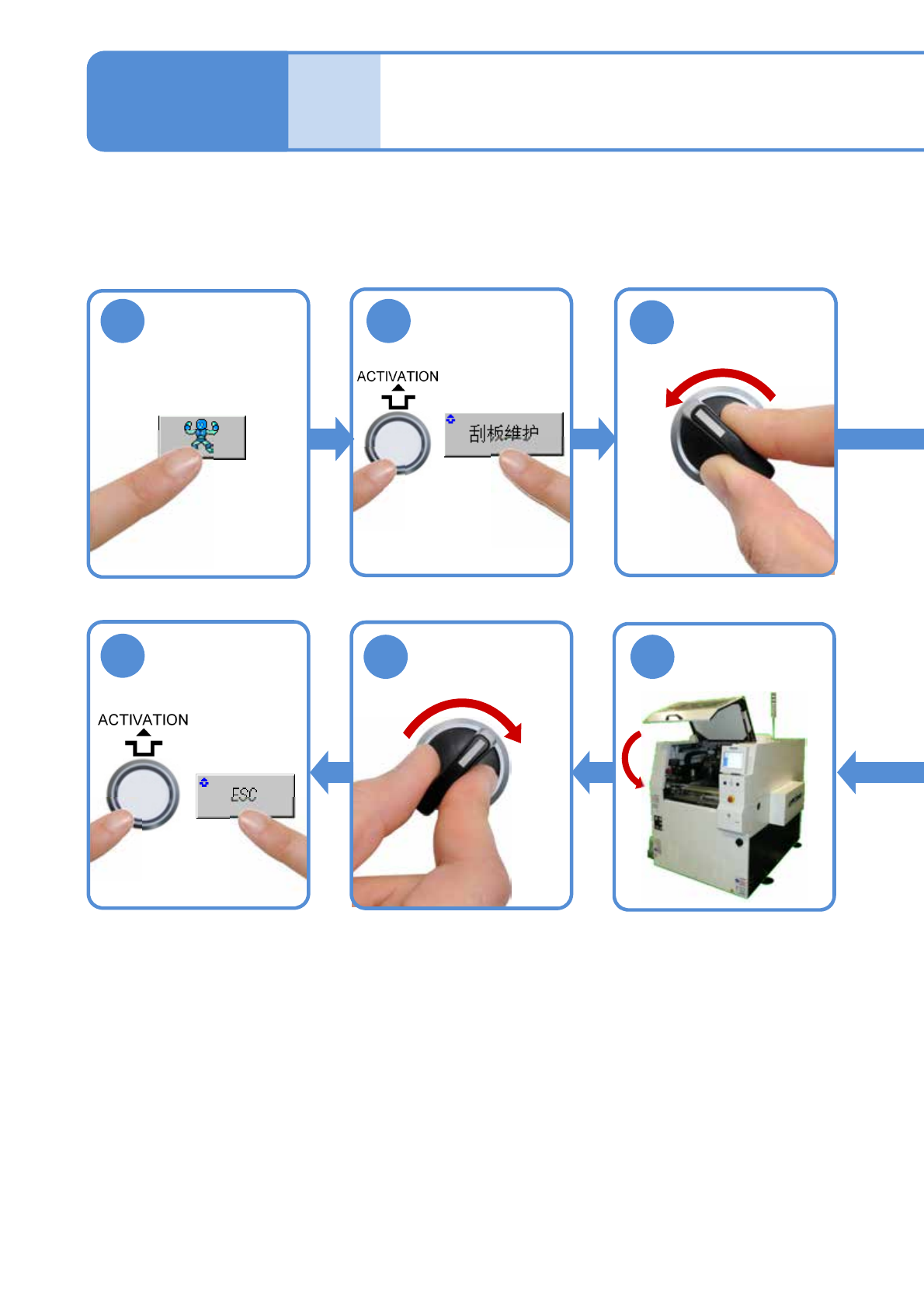 ACTIVATION

刮板维护

ACTIVATION

ESC