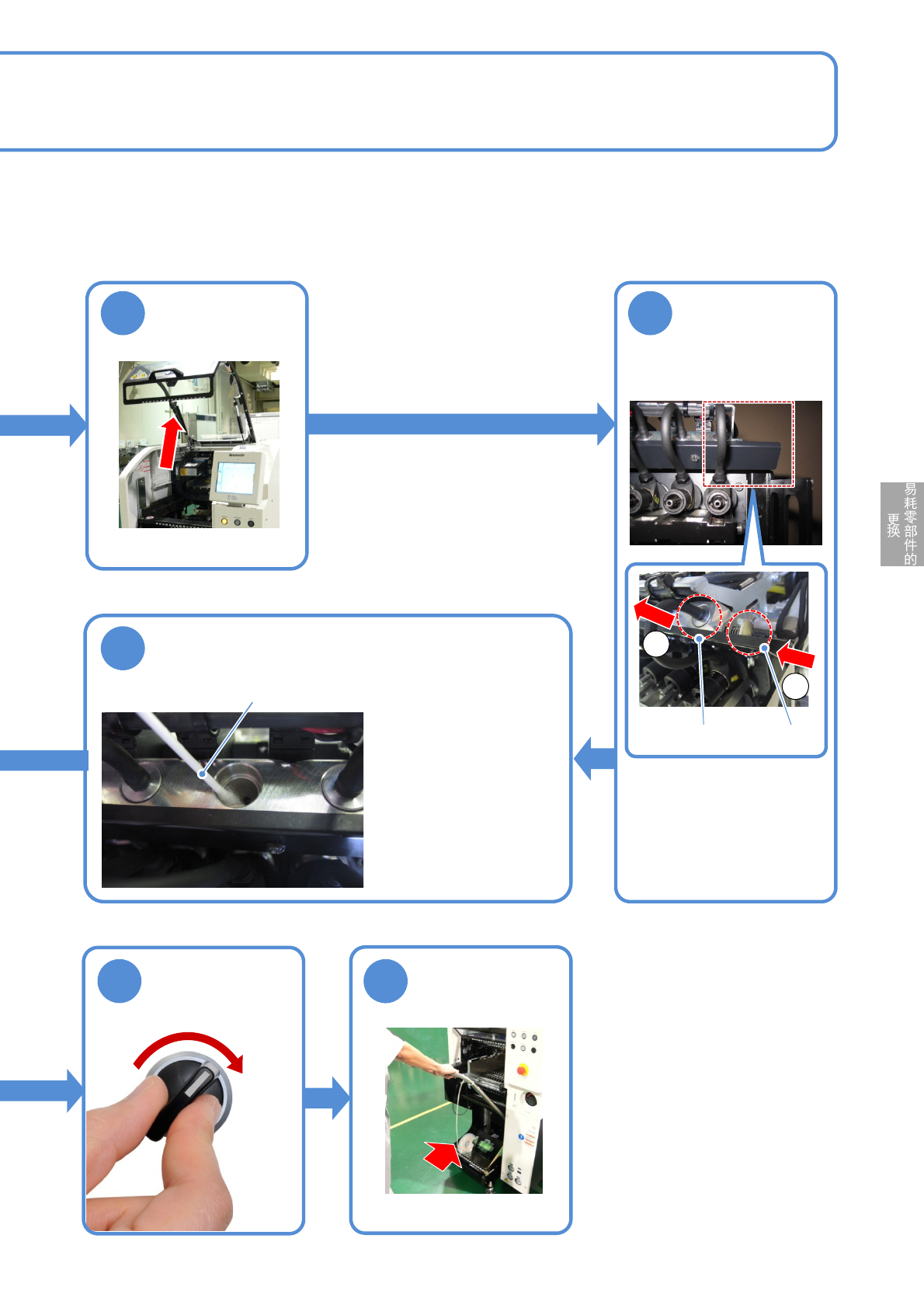 易耗零部件的更换