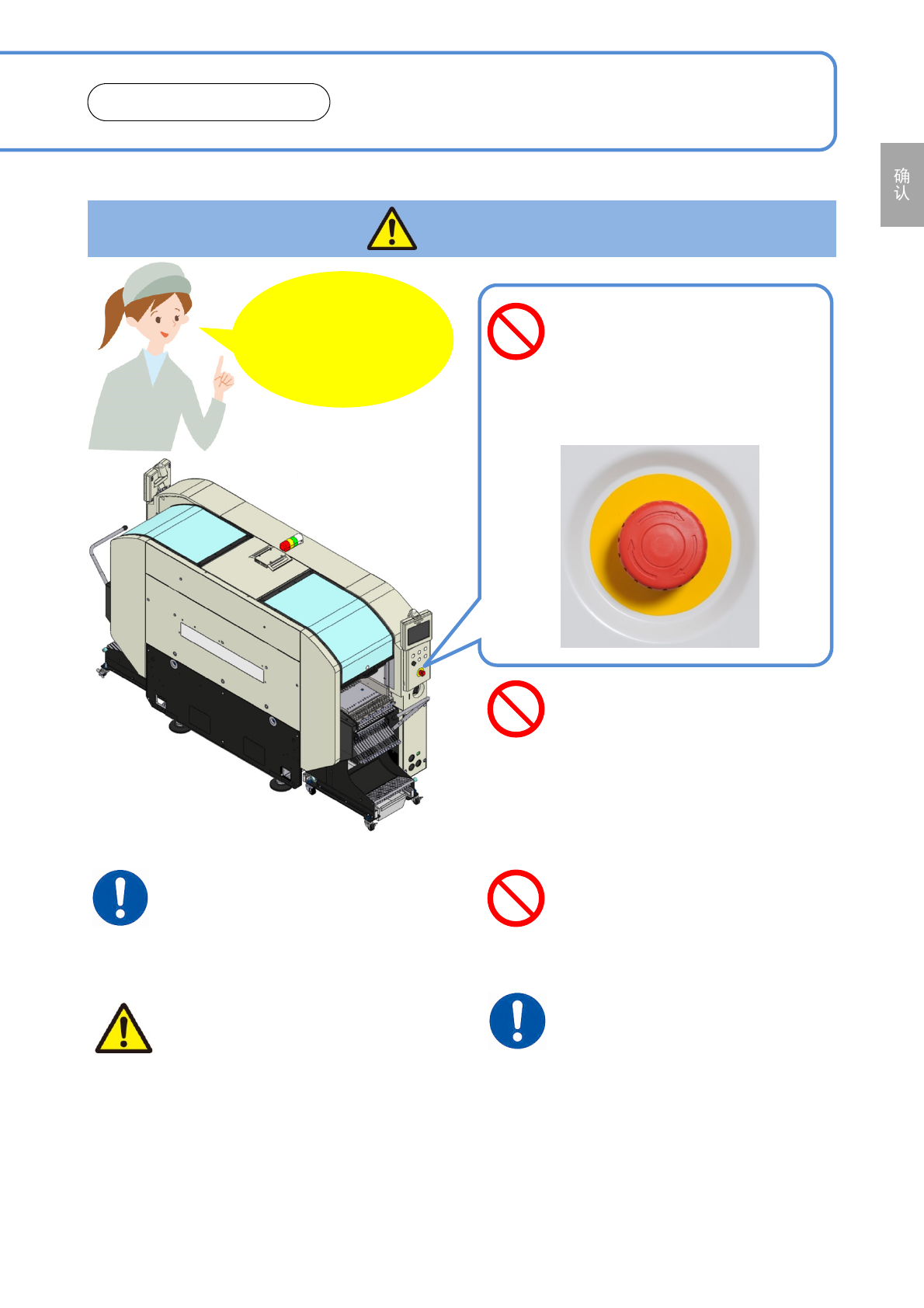 确认