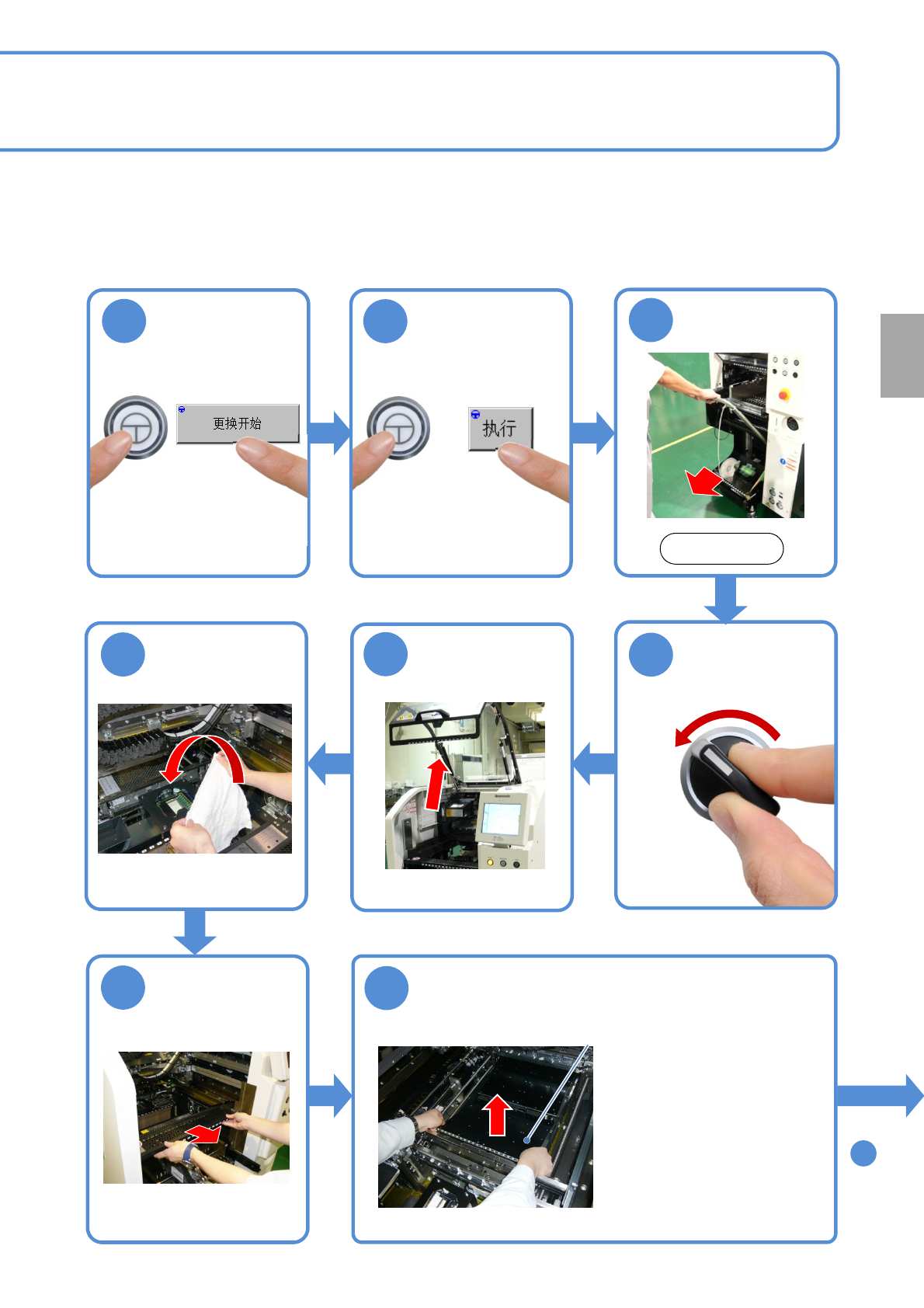 更换开始

执行