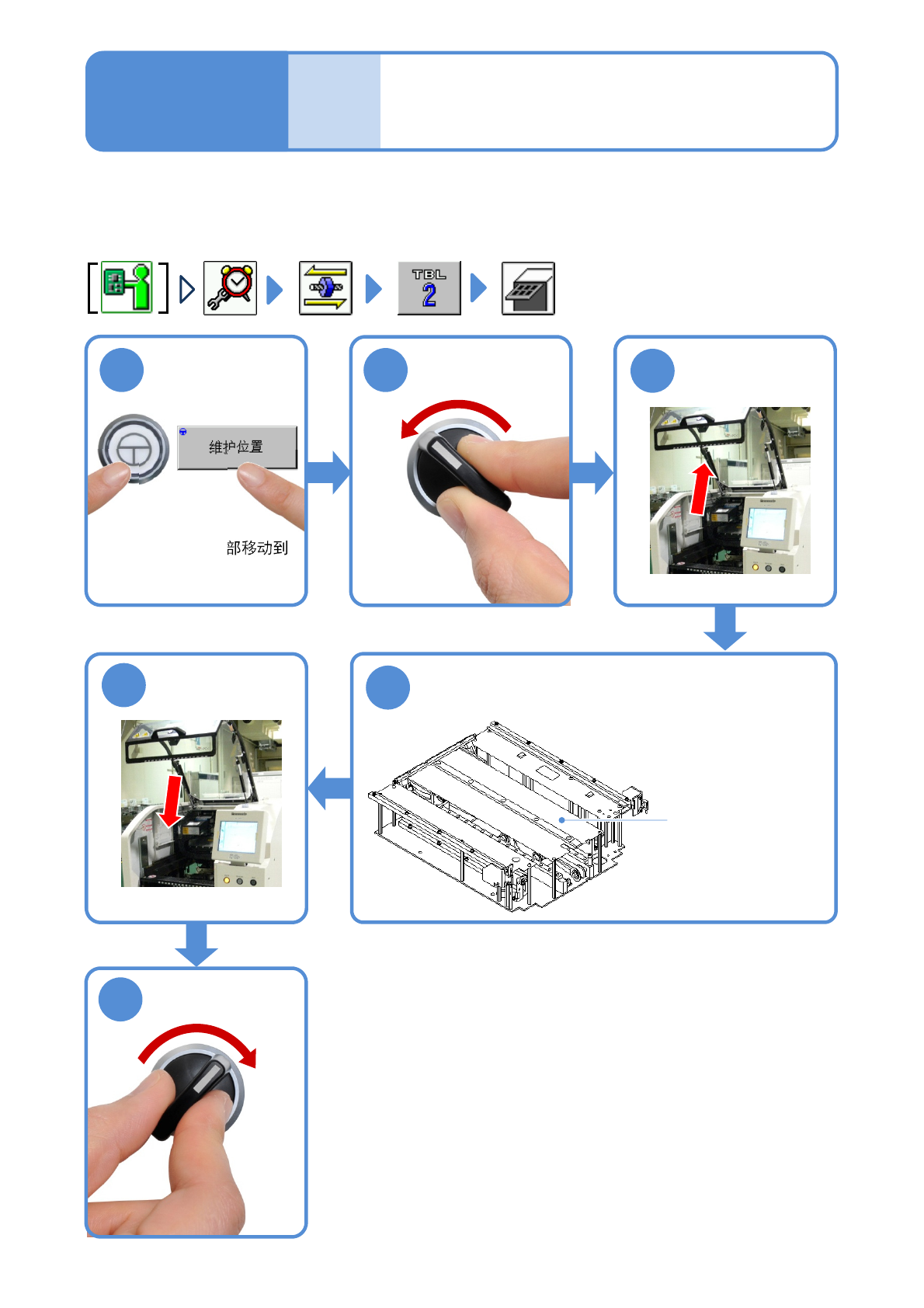 TBL 2

维护位置

部移动到