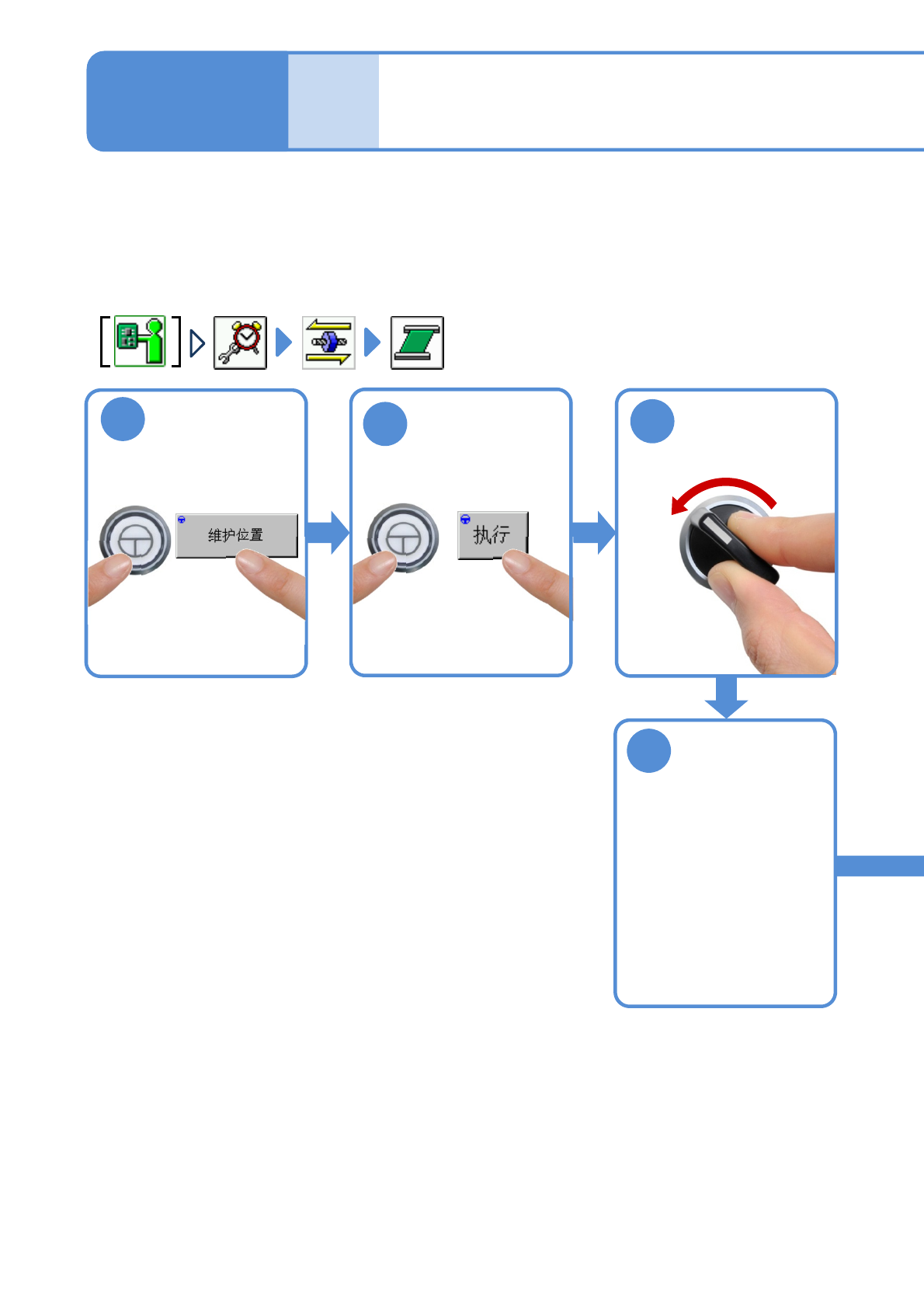 维护位置

执行