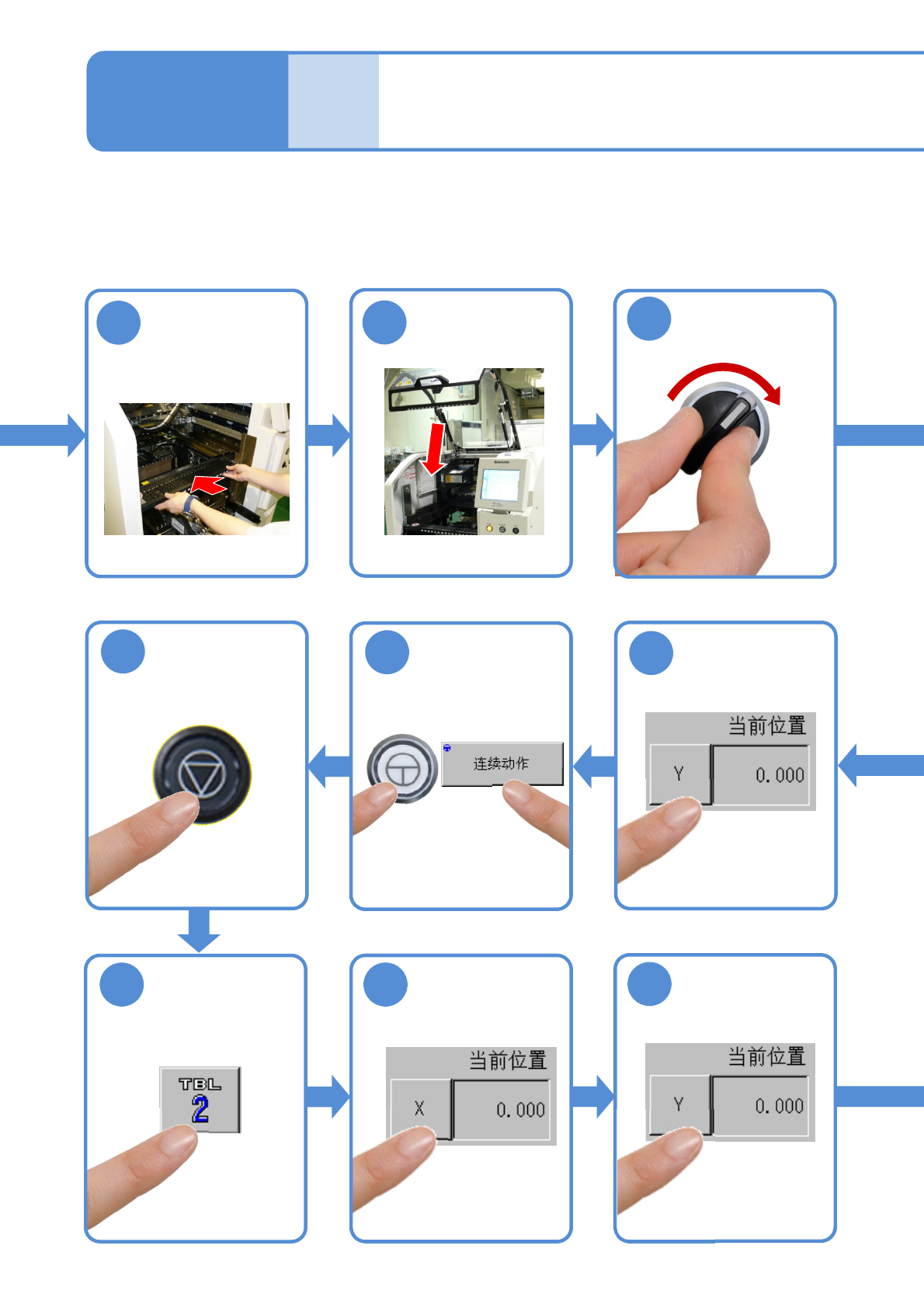 连续动作

当前位置

Y

0.000

TBL
2

当前位置

X

0.000

当前位置

Y

0.000