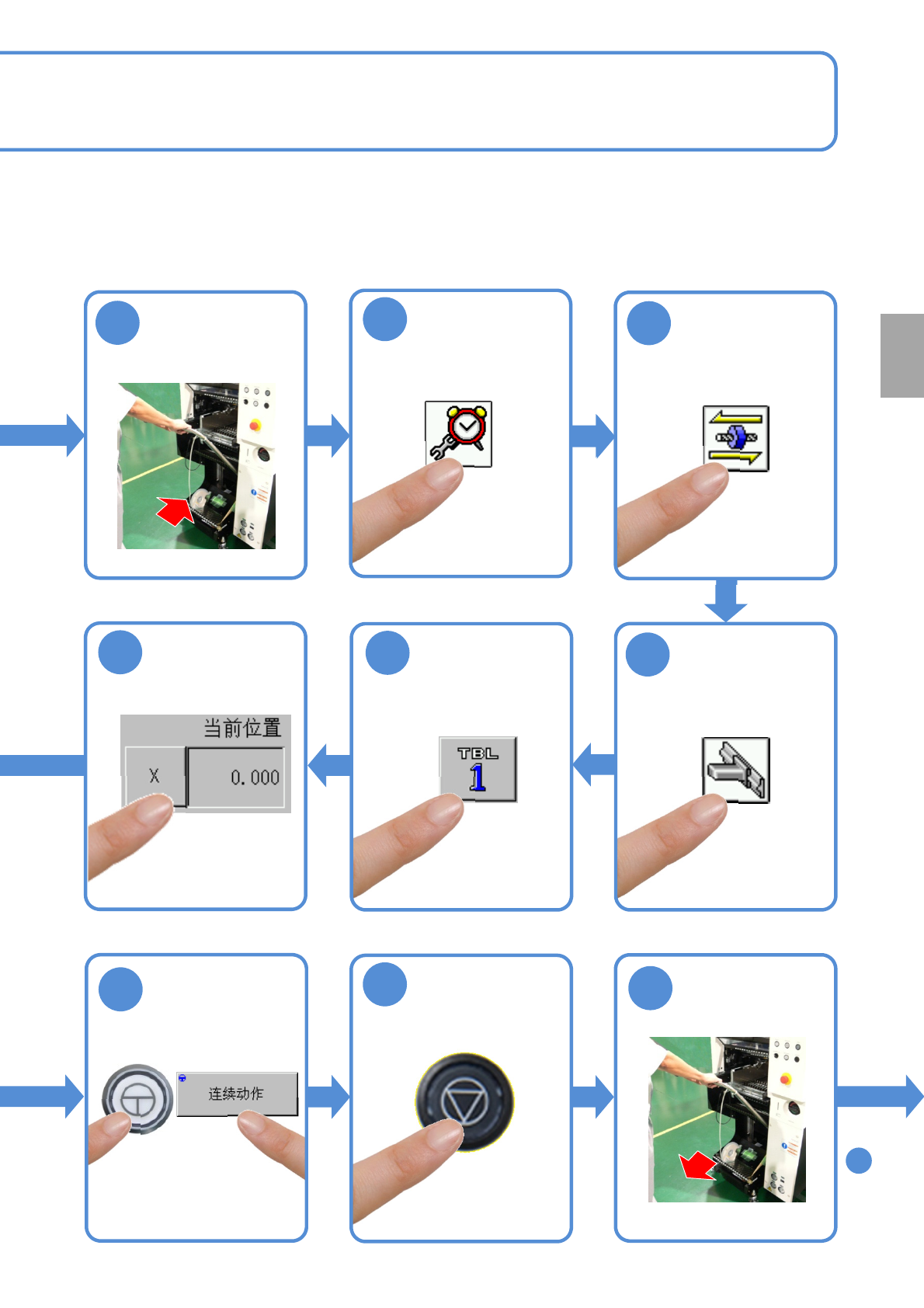 当前位置

X

0.000

TBL

1

连续动作