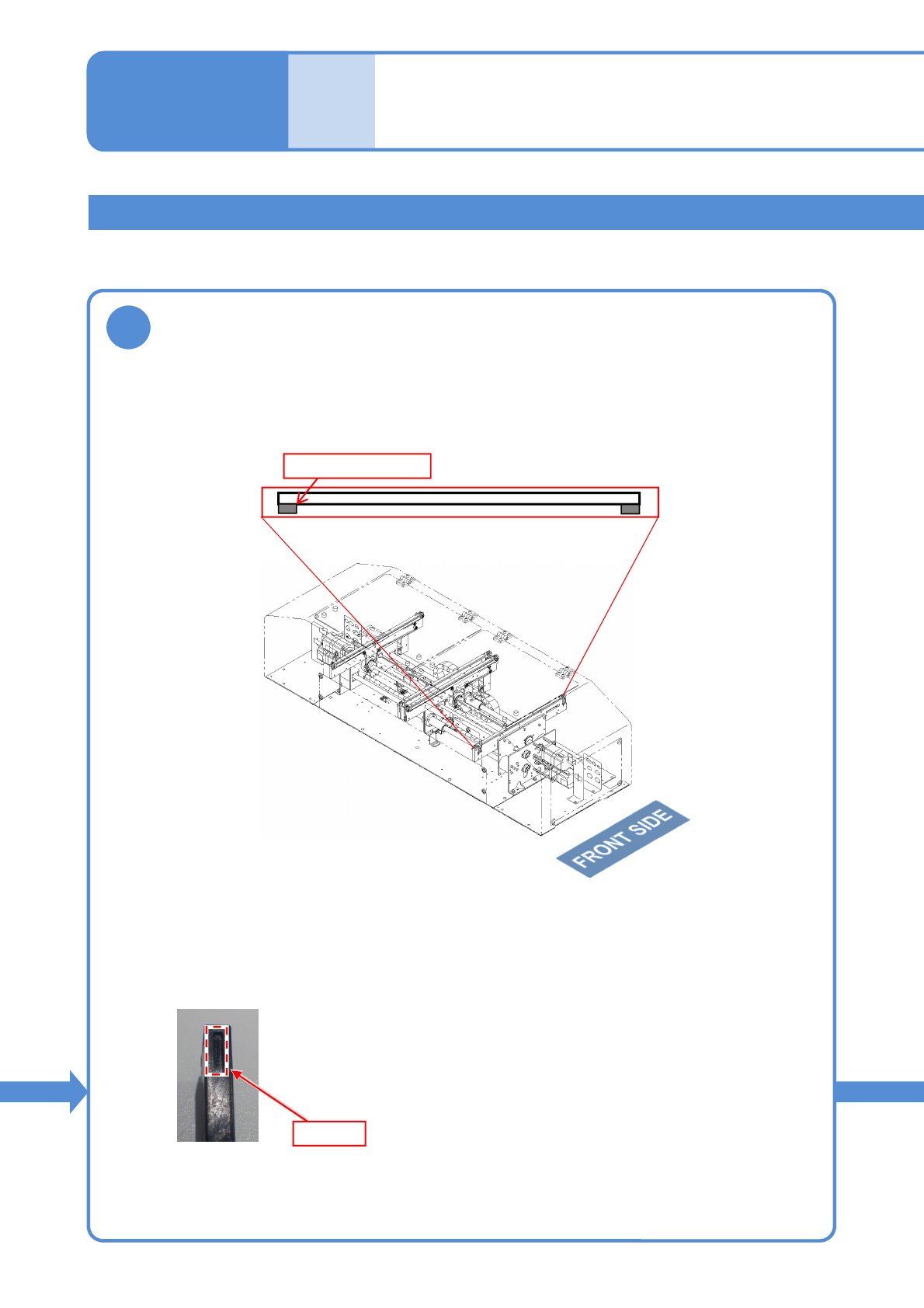 FRONT SIDE