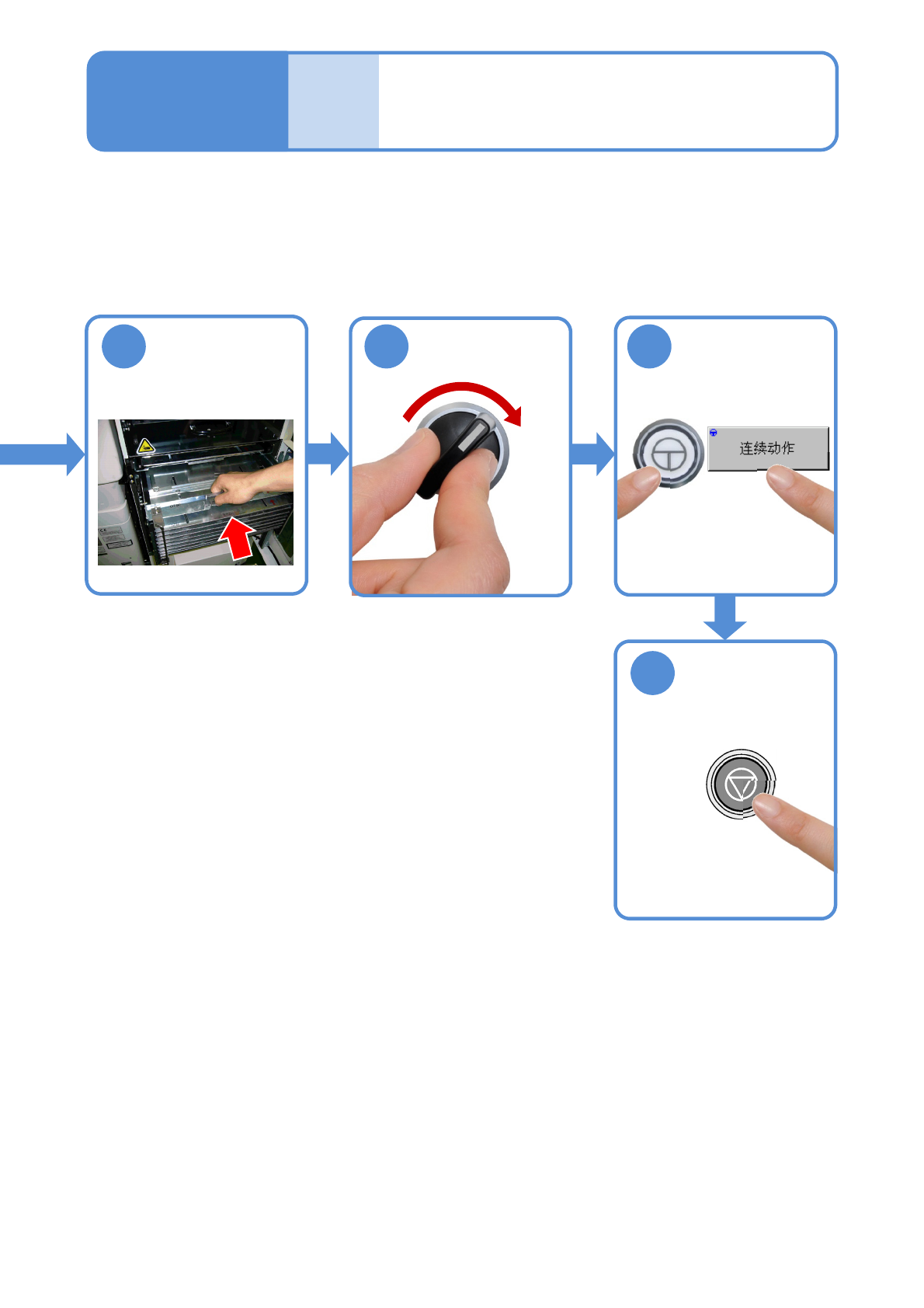 连续动作